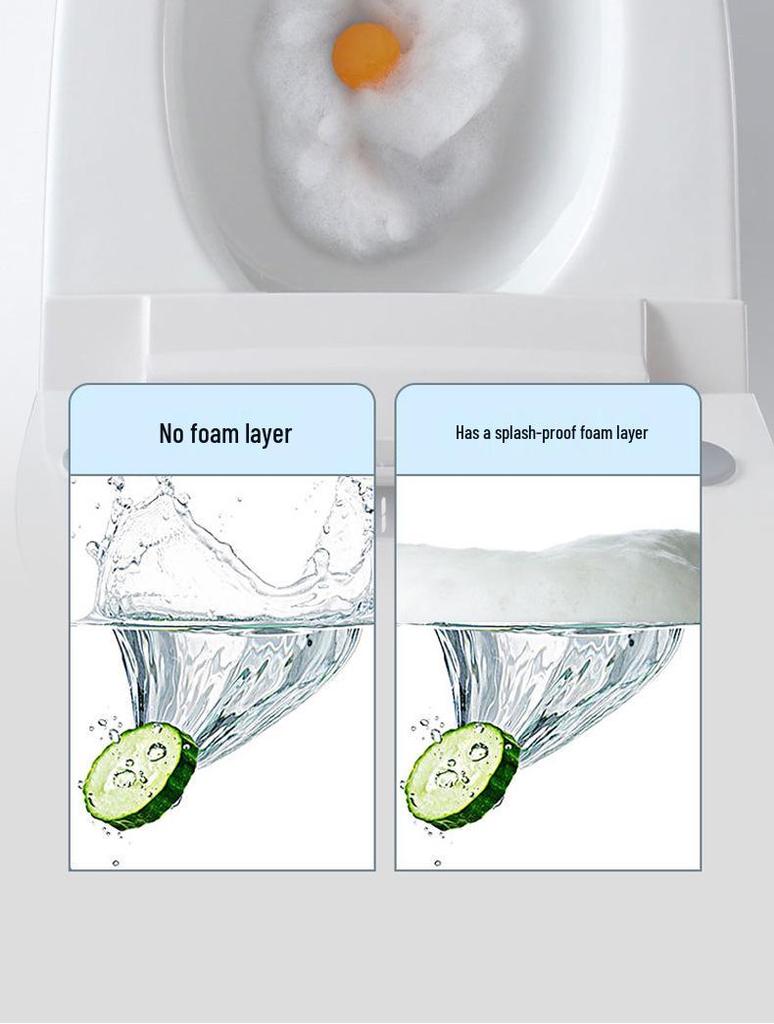 No foam layer

Has a splash-proof foam layer