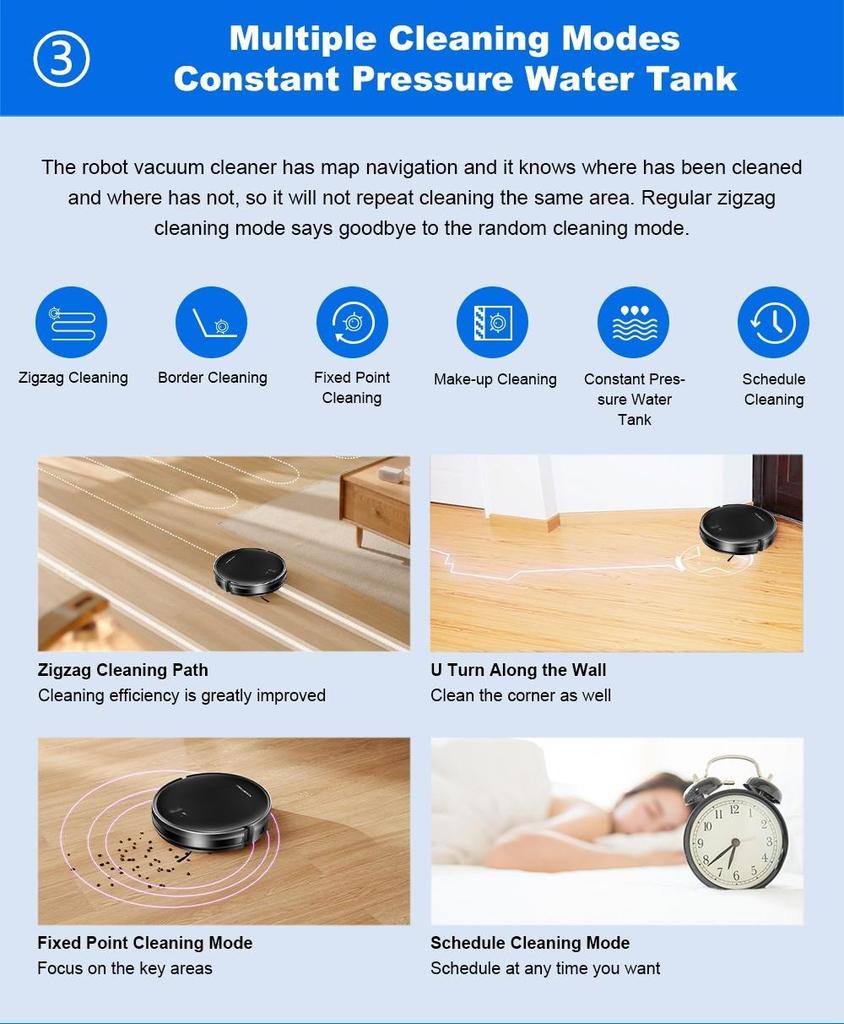 ③ Multiple Cleaning Modes
Constant Pressure Water Tank

The robot vacuum cleaner has map navigation and it knows where has been cleaned and where has not, so it will not repeat cleaning the same area. Regular zigzag cleaning mode says goodbye to the random cleaning mode.

Zigzag Cleaning
Border Cleaning
Fixed Point Cleaning
Make-up Cleaning
Constant Pressure Water Tank
Schedule Cleaning

Zigzag Cleaning Path
Cleaning efficiency is greatly improved

U Turn Along the Wall
Clean the corner as well

Fixed Point Cleaning Mode
Focus on the key areas

Schedule Cleaning Mode
Schedule at any time you want