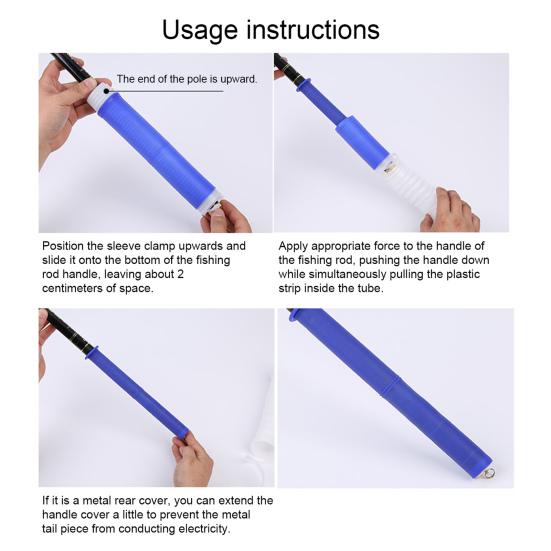 Usage instructions

The end of the pole is upward.

Position the sleeve clamp upwards and slide it onto the bottom of the fishing rod handle, leaving about 2 centimeters of space.

Apply appropriate force to the handle of the fishing rod, pushing the handle down while simultaneously pulling the plastic strip inside the tube.

If it is a metal rear cover, you can extend the handle cover a little to prevent the metal tail piece from conducting electricity.