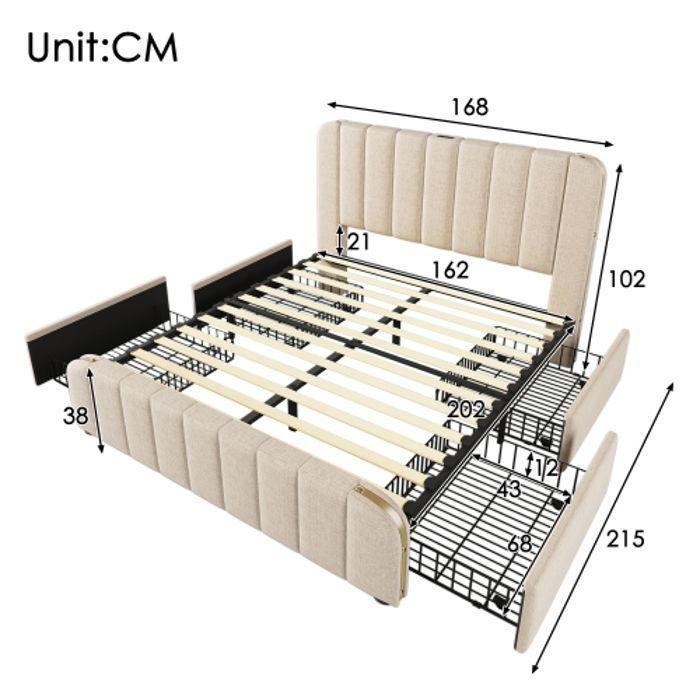 Unit:CM

168

21

162

102

38

202

12

43

68

215