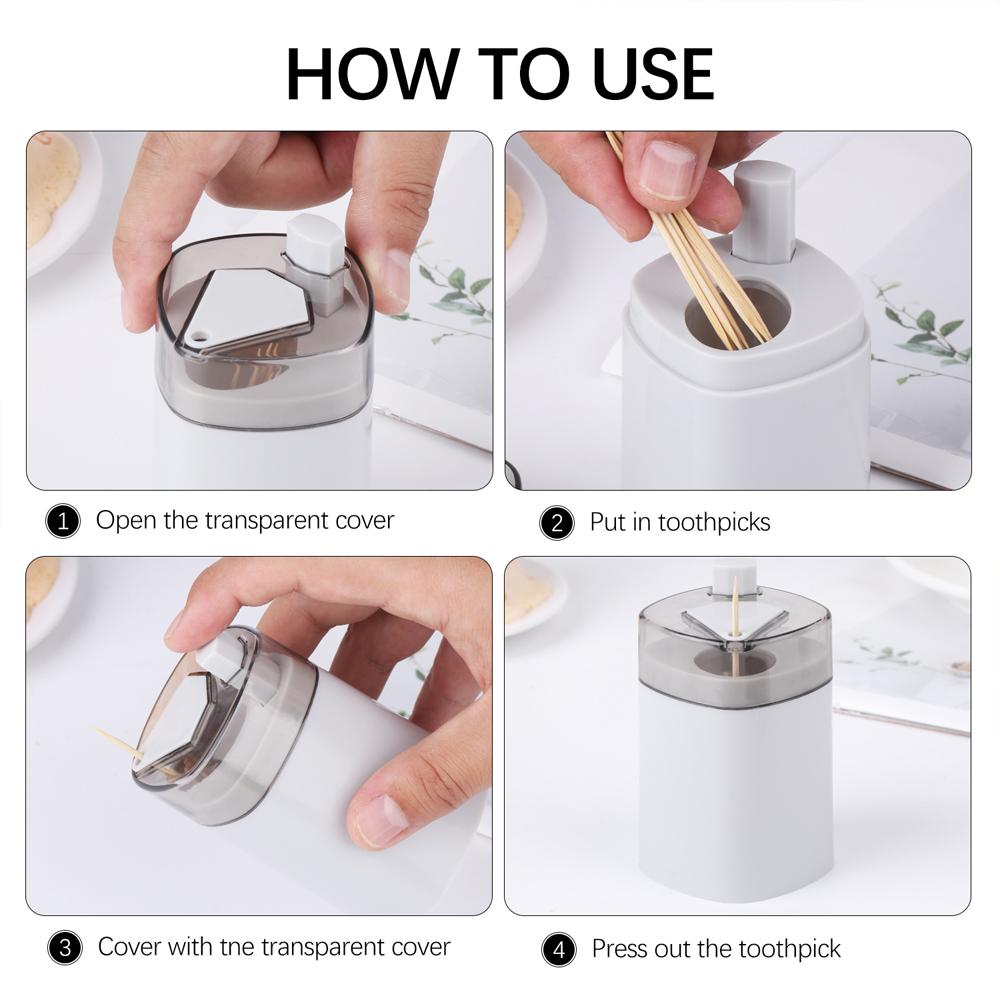 HOW TO USE

1 Open the transparent cover

2 Put in toothpicks

3 Cover with tne transparent cover

4 Press out the toothpick