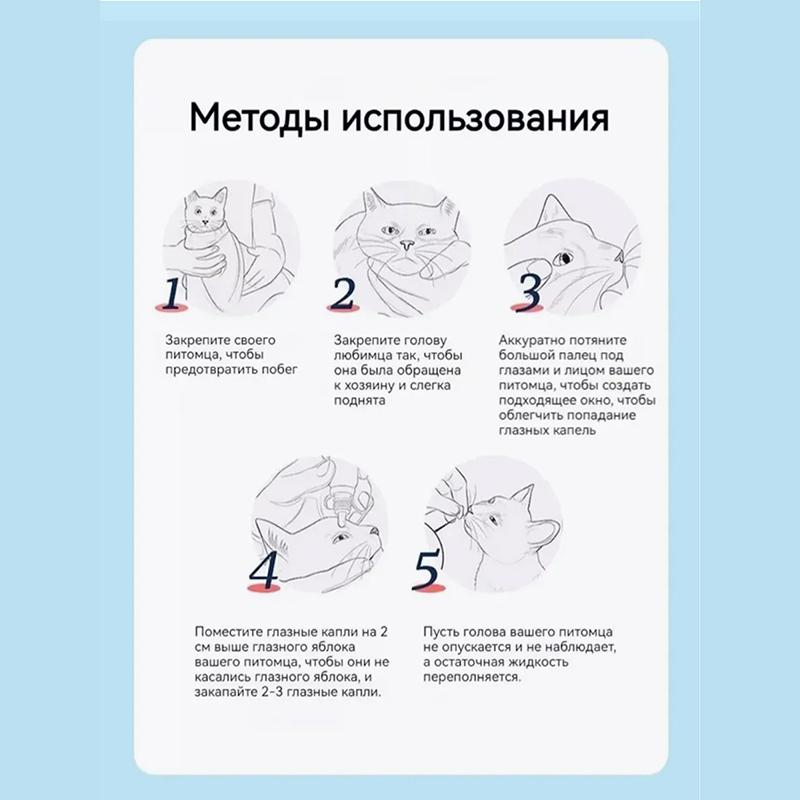 Методы использования

1

Закрепите своего питомца, чтобы предотвратить побег

2

Закрепите голову любимца так, чтобы она была обращена к хозяину и слегка поднята

3

Аккуратно потяните большой палец под глазами и лицом вашего питомца, чтобы создать подходящее окно, чтобы облегчить попадание глазных капель

4

Поместите глазные капли на 2 см выше глазного яблока вашего питомца, чтобы они не касались глазного яблока, и закапайте 2-3 глазные капли.

5

Пусть голова вашего питомца не опускается и не наблюдает, а остаточная жидкость переполняется.