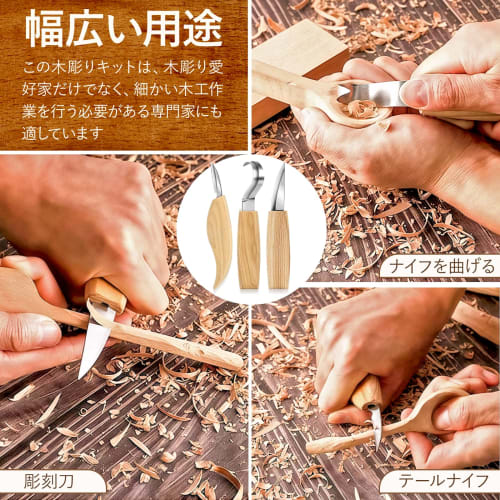 幅広い用途

この木彫りキットは、木彫り愛好家だけでなく、細かい木工作業を行う必要がある専門家にも適しています

ナイフを曲げる

彫刻刀

テールナイフ