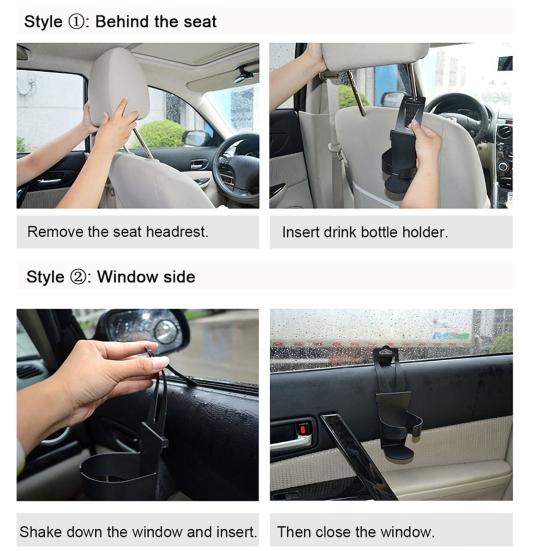 Style ①: Behind the seat

Remove the seat headrest.

Insert drink bottle holder.

Style ②: Window side

Shake down the window and insert.

Then close the window.