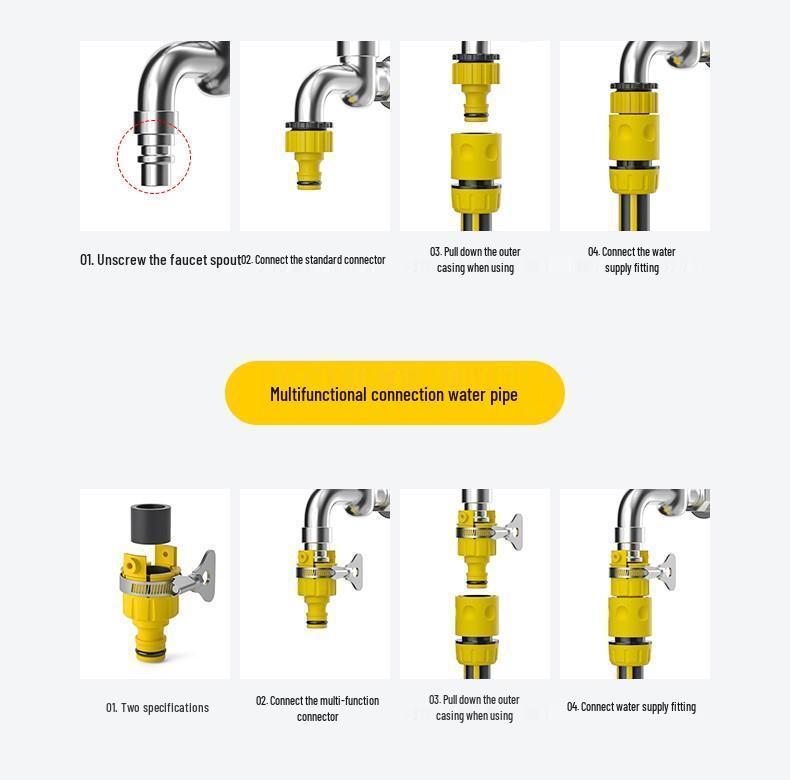 01. Unscrew the faucet spout

02. Connect the standard connector

03. Pull down the outer casing when using

04. Connect the water supply fitting

Multifunctional connection water pipe

01. Two specifications

02. Connect the multi-function connector

03. Pull down the outer casing when using

04. Connect water supply fitting