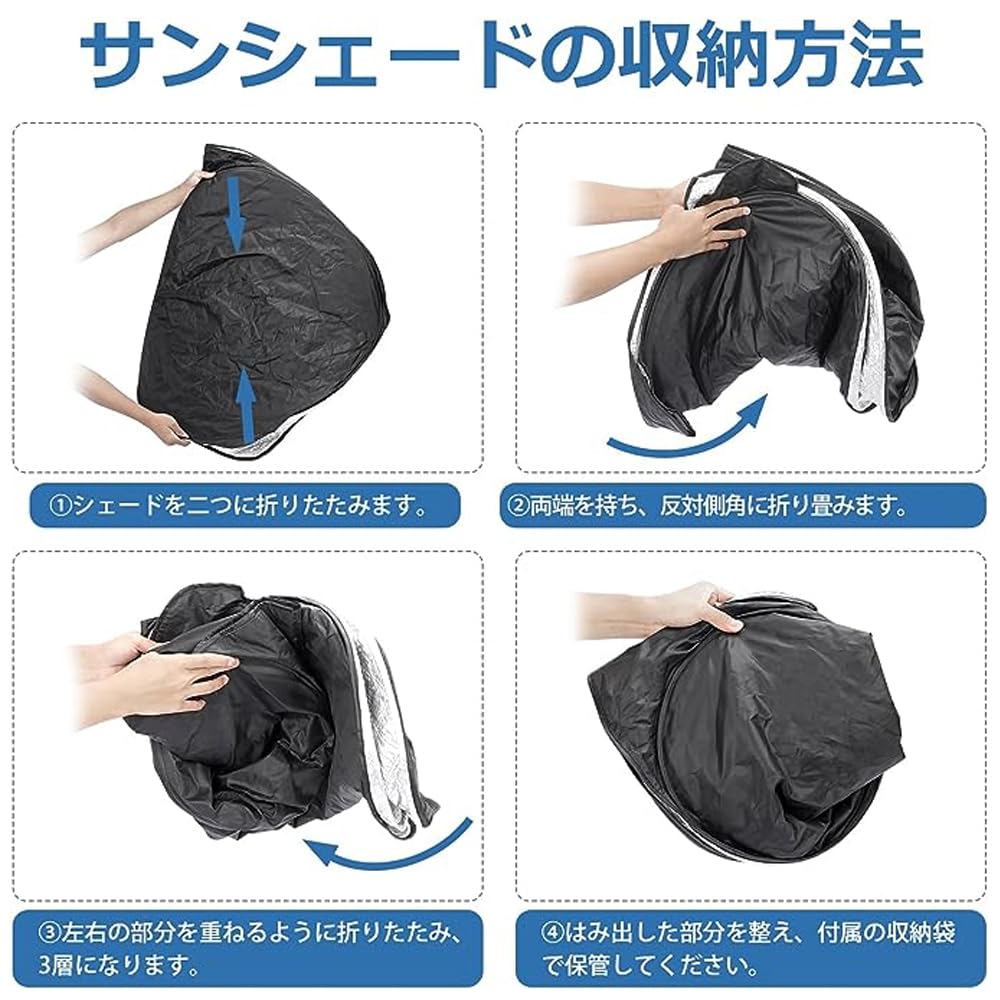 サンシェードの収納方法

①シェードを二つに折りたたみます。

②両端を持ち、反対側角に折り畳みます。

③左右の部分を重ねるように折りたたみ、3層になります。

④はみ出した部分を整え、付属の収納袋で保管してください。