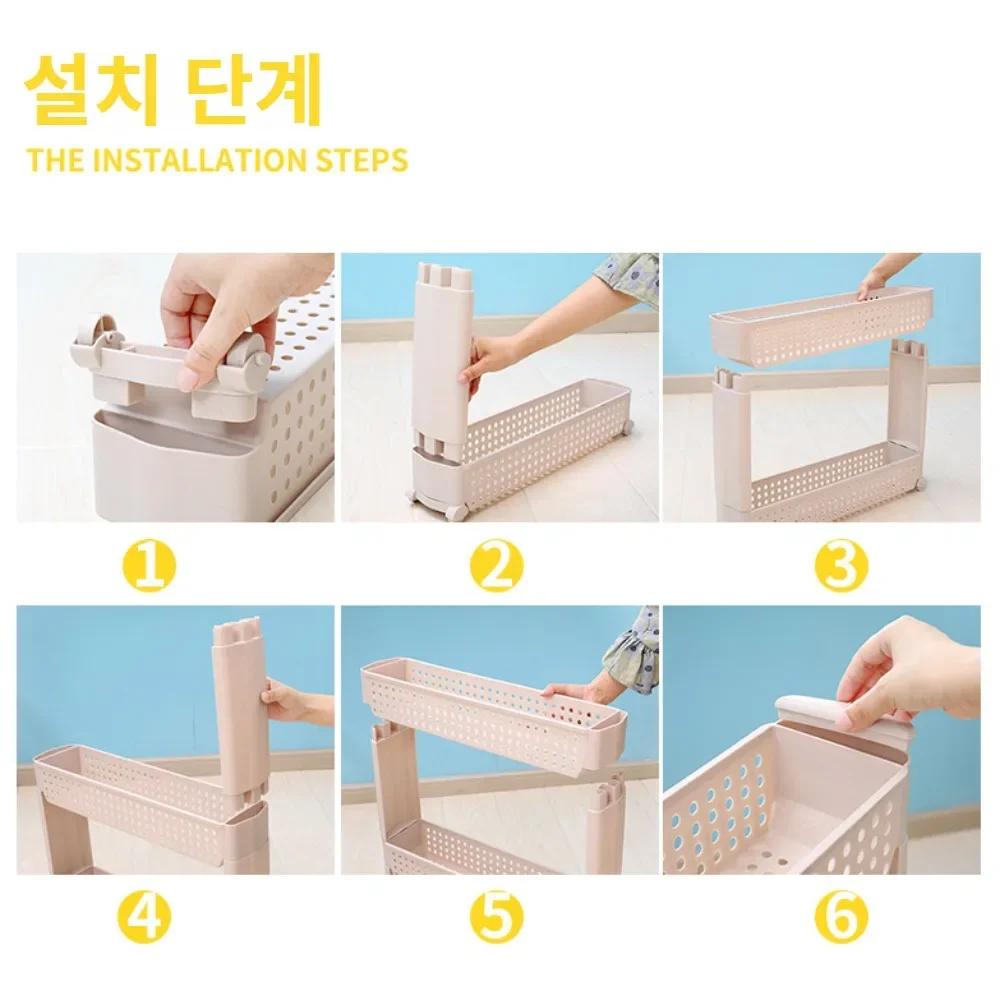 설치 단계
THE INSTALLATION STEPS

1

2

3

4

5

6