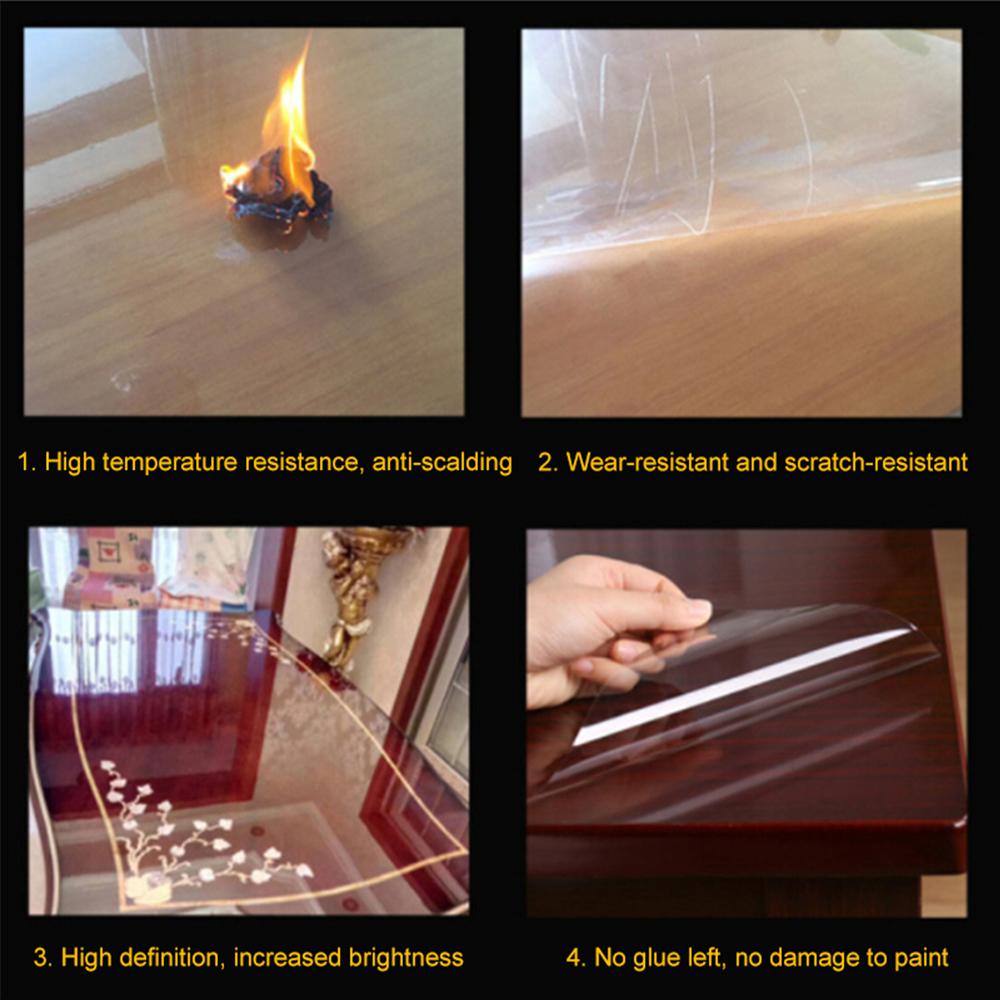 1. High temperature resistance, anti-scalding

2. Wear-resistant and scratch-resistant

3. High definition, increased brightness

4. No glue left, no damage to paint