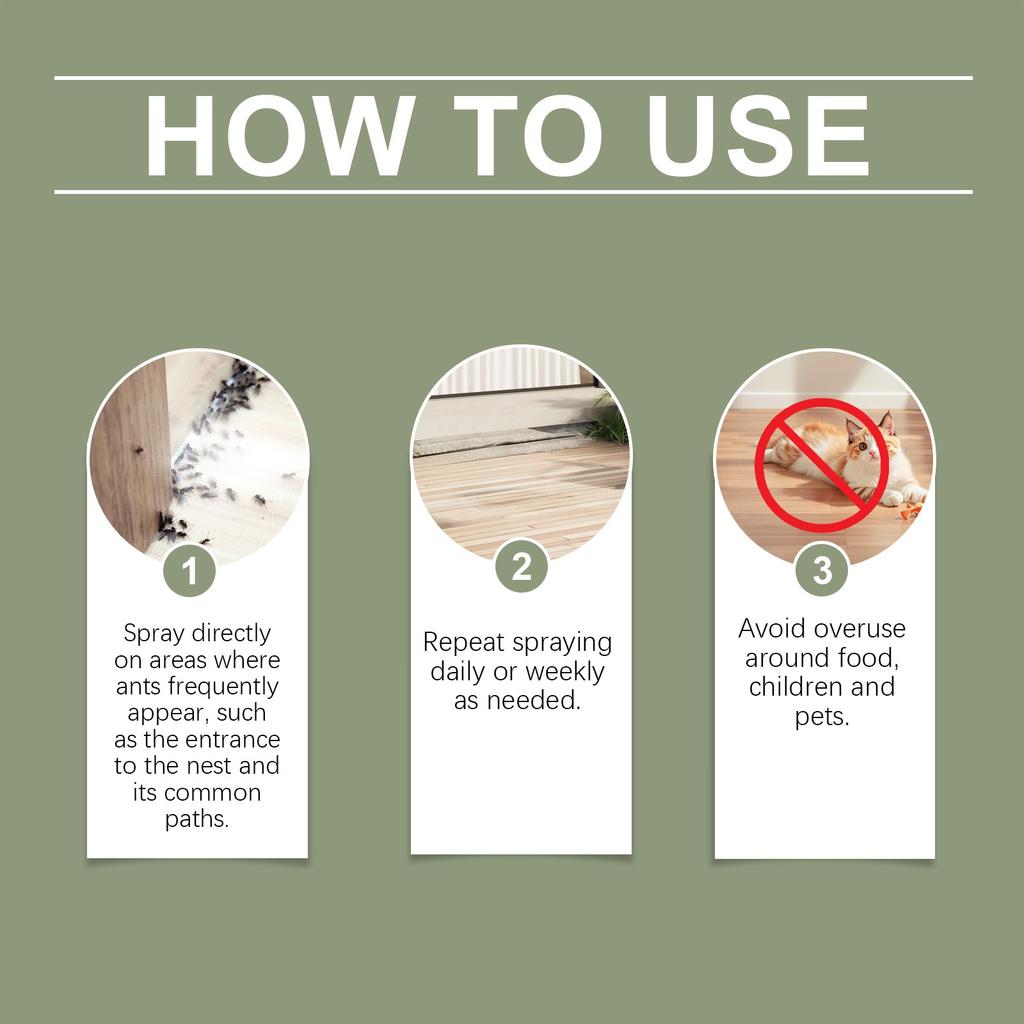 HOW TO USE

1

Spray directly on areas where ants frequently appear, such as the entrance to the nest and its common paths.

2

Repeat spraying daily or weekly as needed.

3

Avoid overuse around food, children and pets.