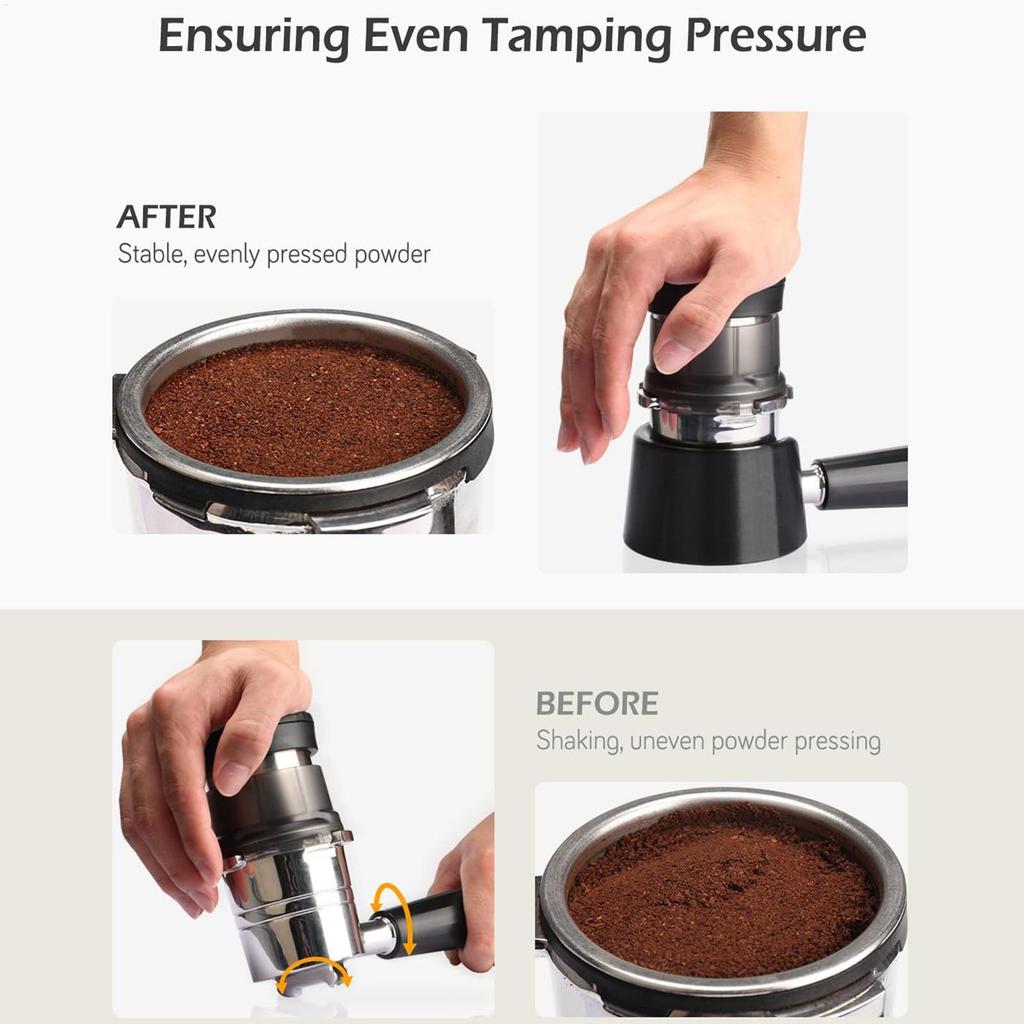 Ensuring Even Tamping Pressure

AFTER
Stable, evenly pressed powder

BEFORE
Shaking, uneven powder pressing