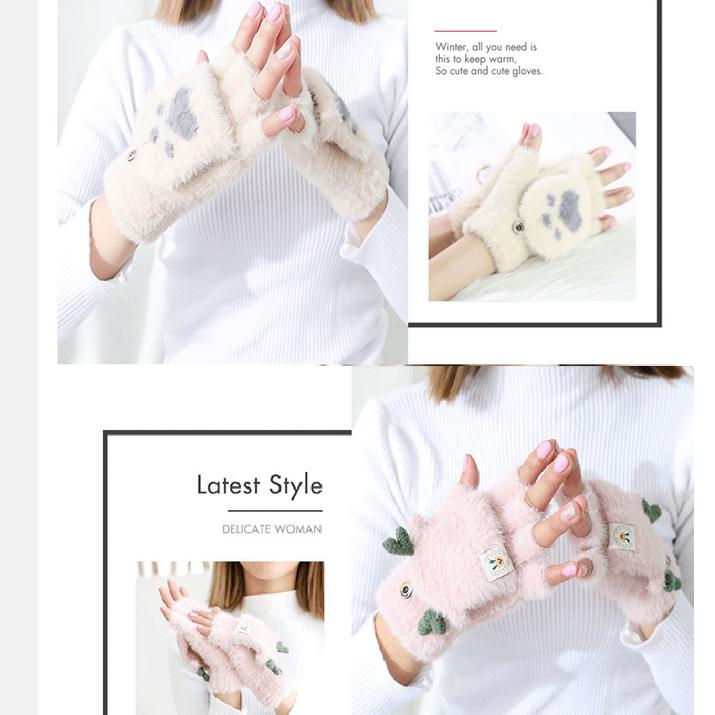 Winter, all you need is this to keep warm, So cute and cute gloves.

Latest Style

DELICATE WOMAN