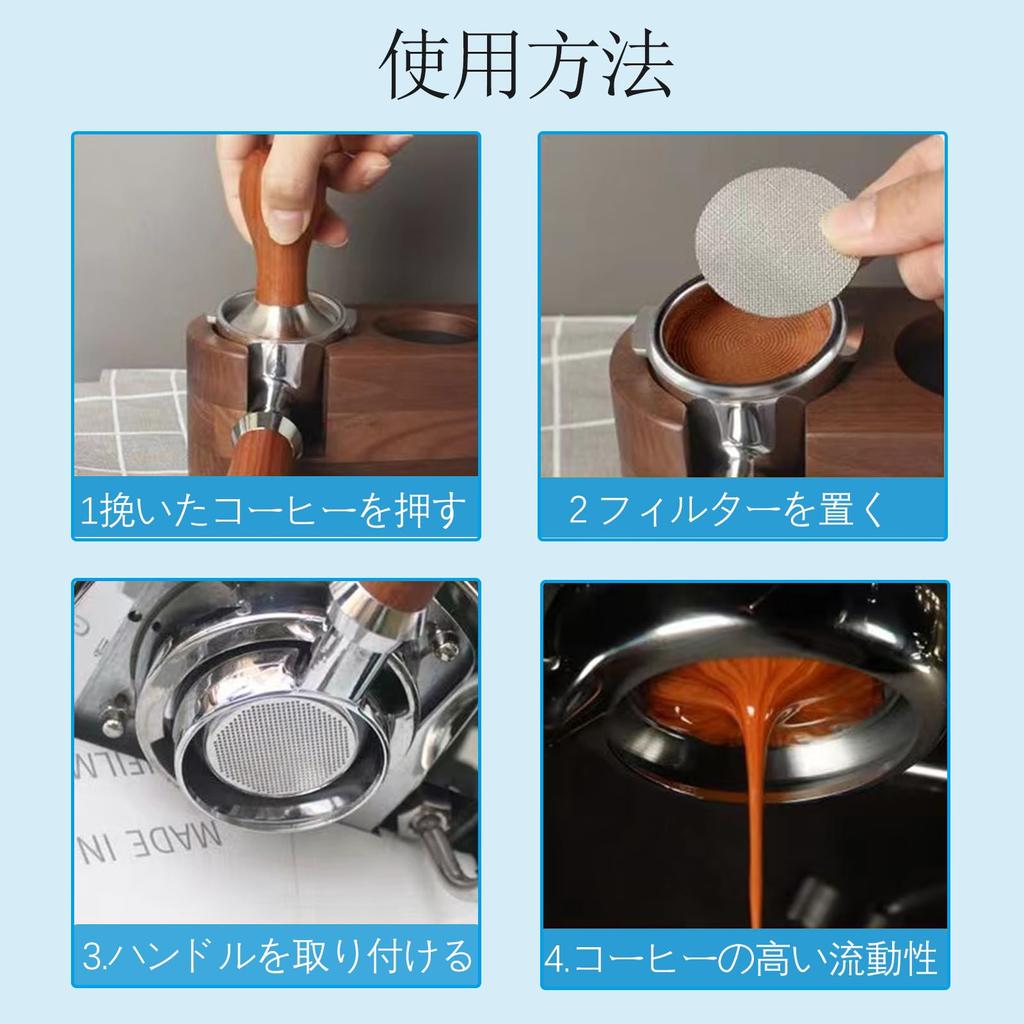 使用方法

1挽いたコーヒーを押す

2 フィルターを置く

MADE IN

3.ハンドルを取り付ける

4.コーヒーの高い流動性