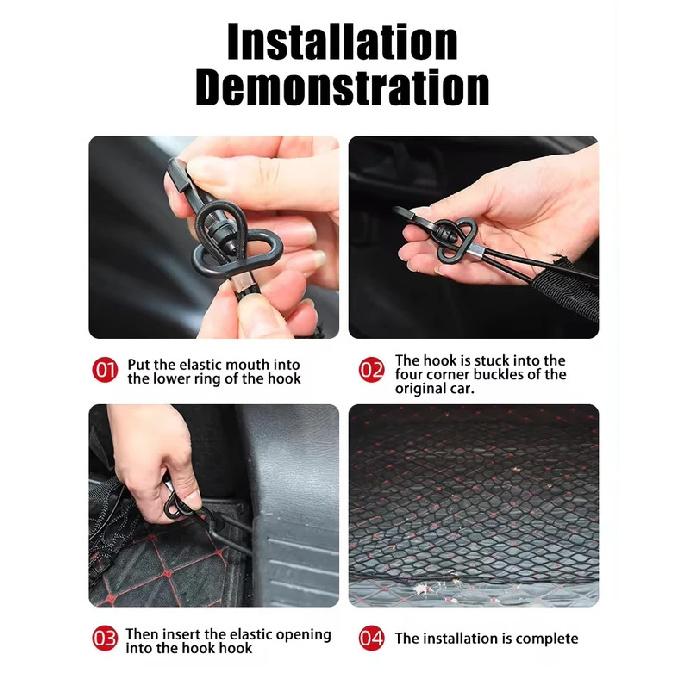 Installation Demonstration

01 Put the elastic mouth into the lower ring of the hook

02 The hook is stuck into the four corner buckles of the original car.

03 Then insert the elastic opening into the hook hook

04 The installation is complete