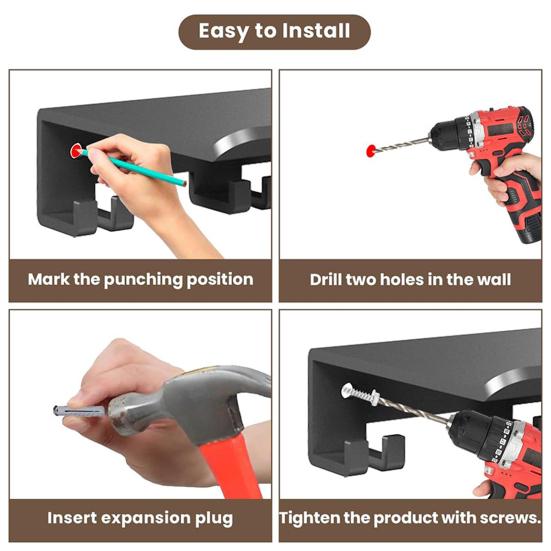 Easy to Install

Mark the punching position

Drill two holes in the wall

Insert expansion plug

Tighten the product with screws.