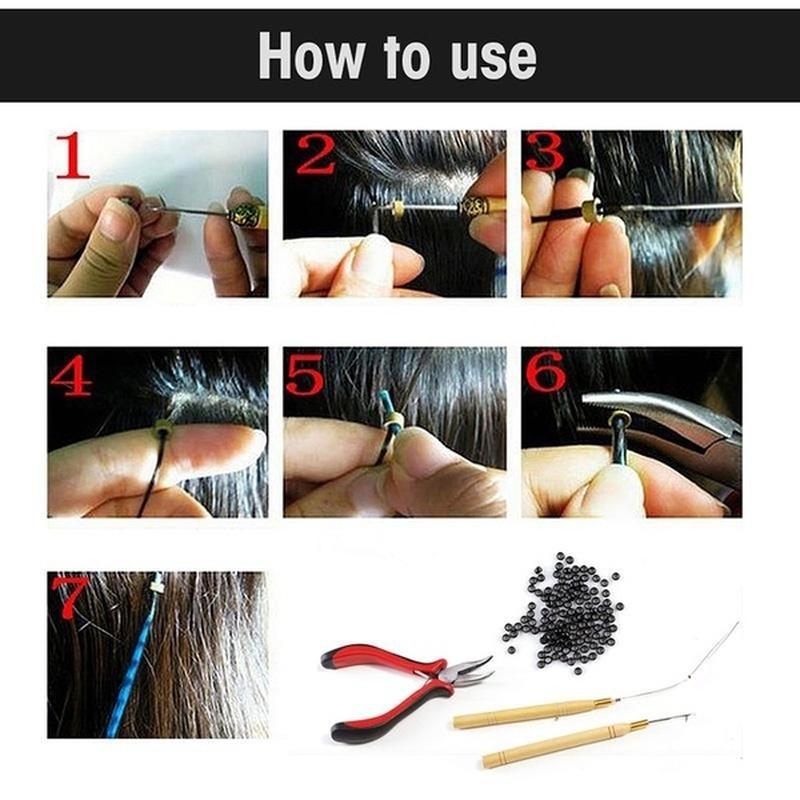 How to use

1

2

3

4

5

6

7