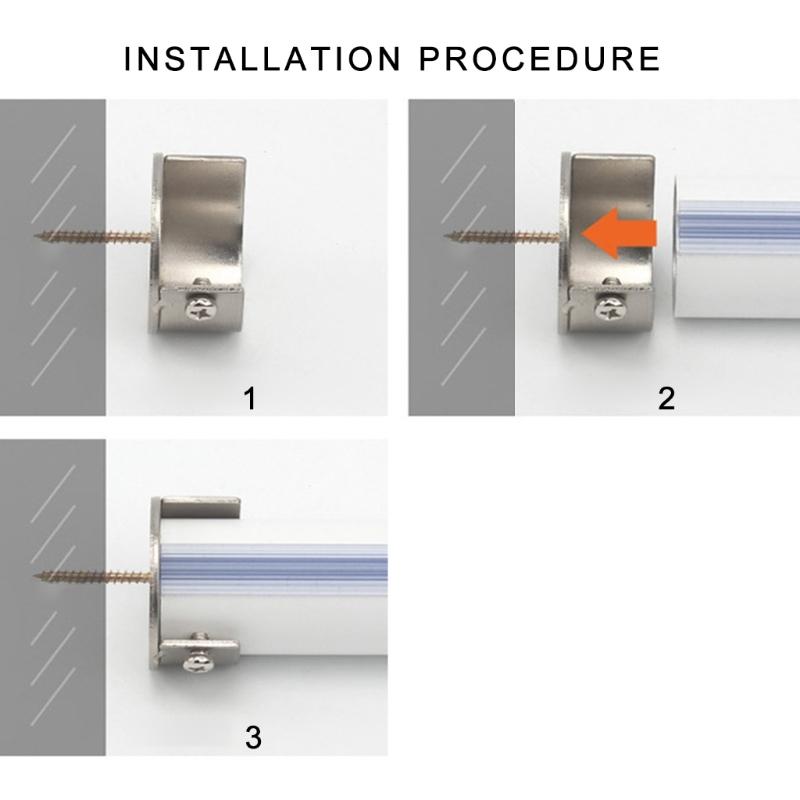 INSTALLATION PROCEDURE

1

2

3