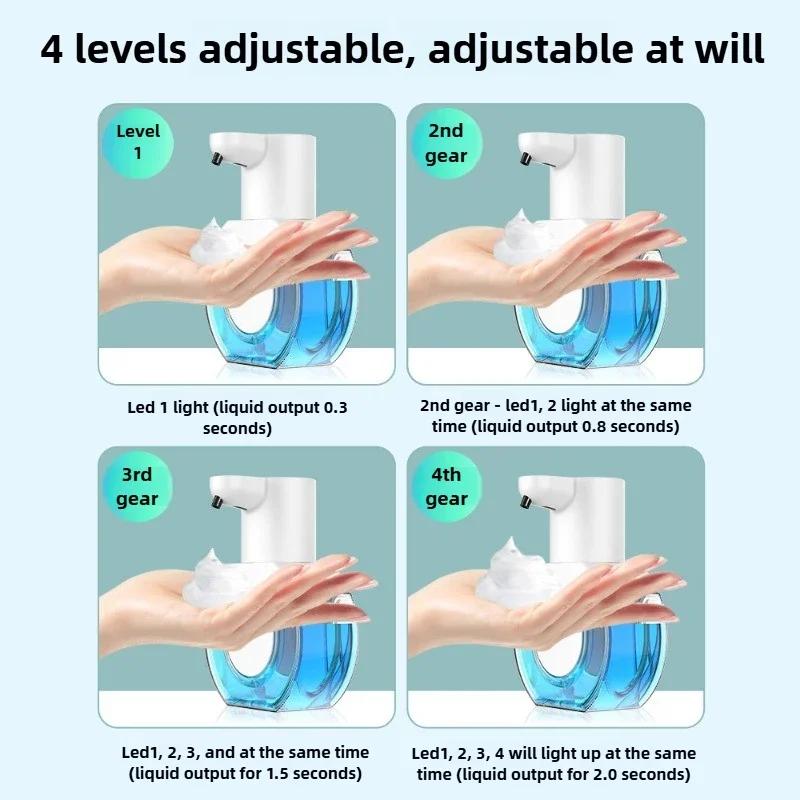 4 levels adjustable, adjustable at will

Level 1

Led 1 light (liquid output 0.3 seconds)

2nd gear

2nd gear - led1, 2 light at the same time (liquid output 0.8 seconds)

3rd gear

Led1, 2, 3, and at the same time (liquid output for 1.5 seconds)

4th gear

Led1, 2, 3, 4 will light up at the same time (liquid output for 2.0 seconds)