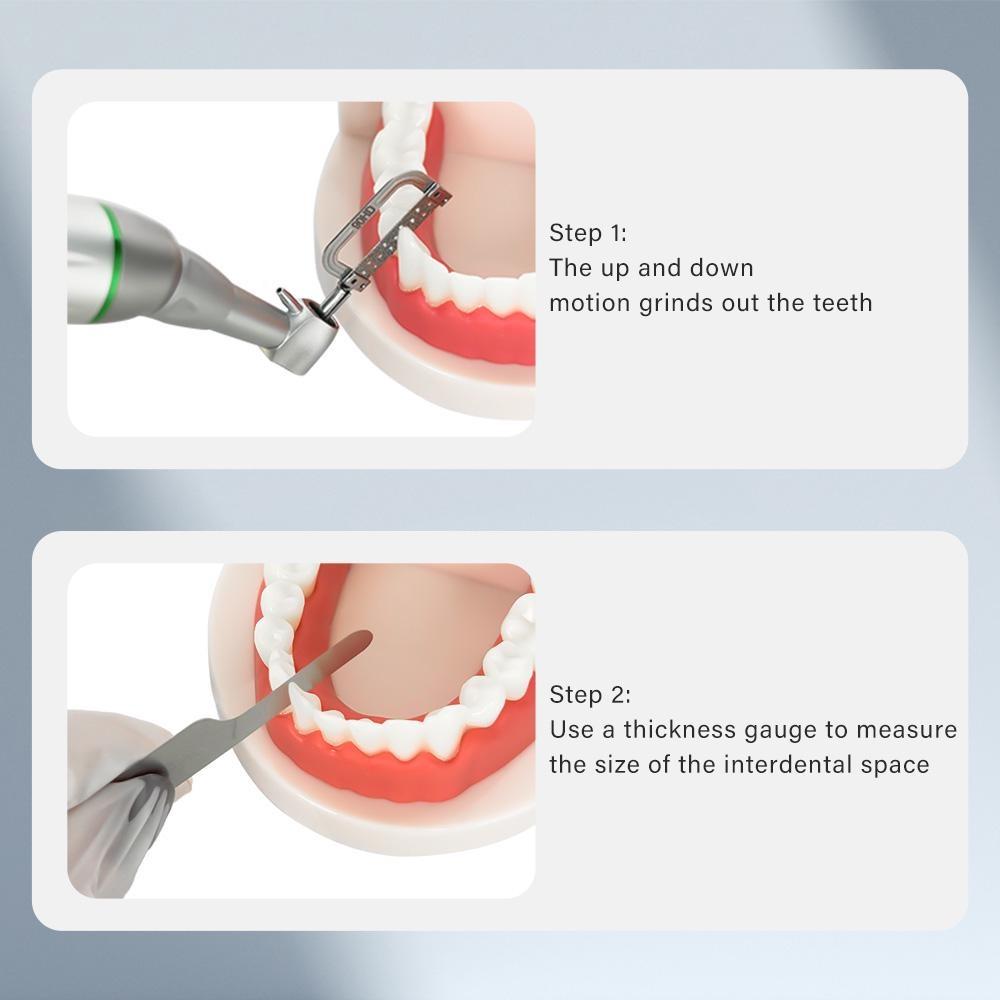 Step 1:
The up and down motion grinds out the teeth

Step 2:
Use a thickness gauge to measure the size of the interdental space