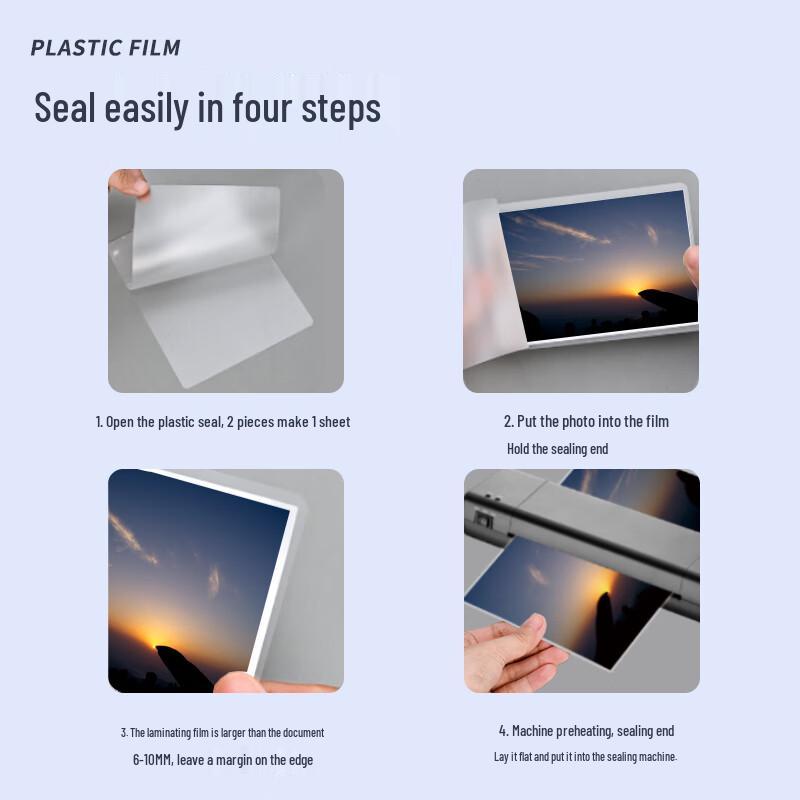 PLASTIC FILM

Seal easily in four steps

1. Open the plastic seal, 2 pieces make 1 sheet

2. Put the photo into the film

Hold the sealing end

3. The laminating film is larger than the document

6-10MM, leave a margin on the edge

4. Machine preheating, sealing end

Lay it flat and put it into the sealing machine.