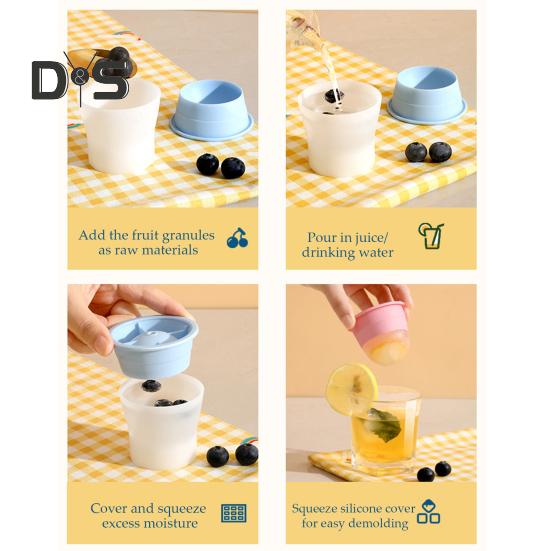 D&S

Add the fruit granules as raw materials

Pour in juice/ drinking water

Cover and squeeze excess moisture

Squeeze silicone cover for easy demolding