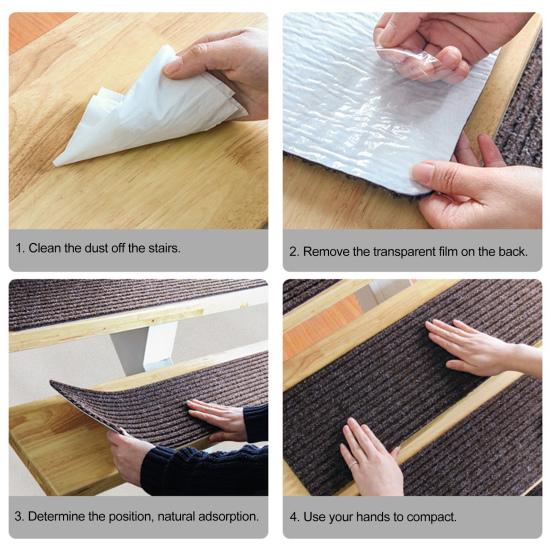 1. Clean the dust off the stairs.

2. Remove the transparent film on the back.

3. Determine the position, natural adsorption.

4. Use your hands to compact.