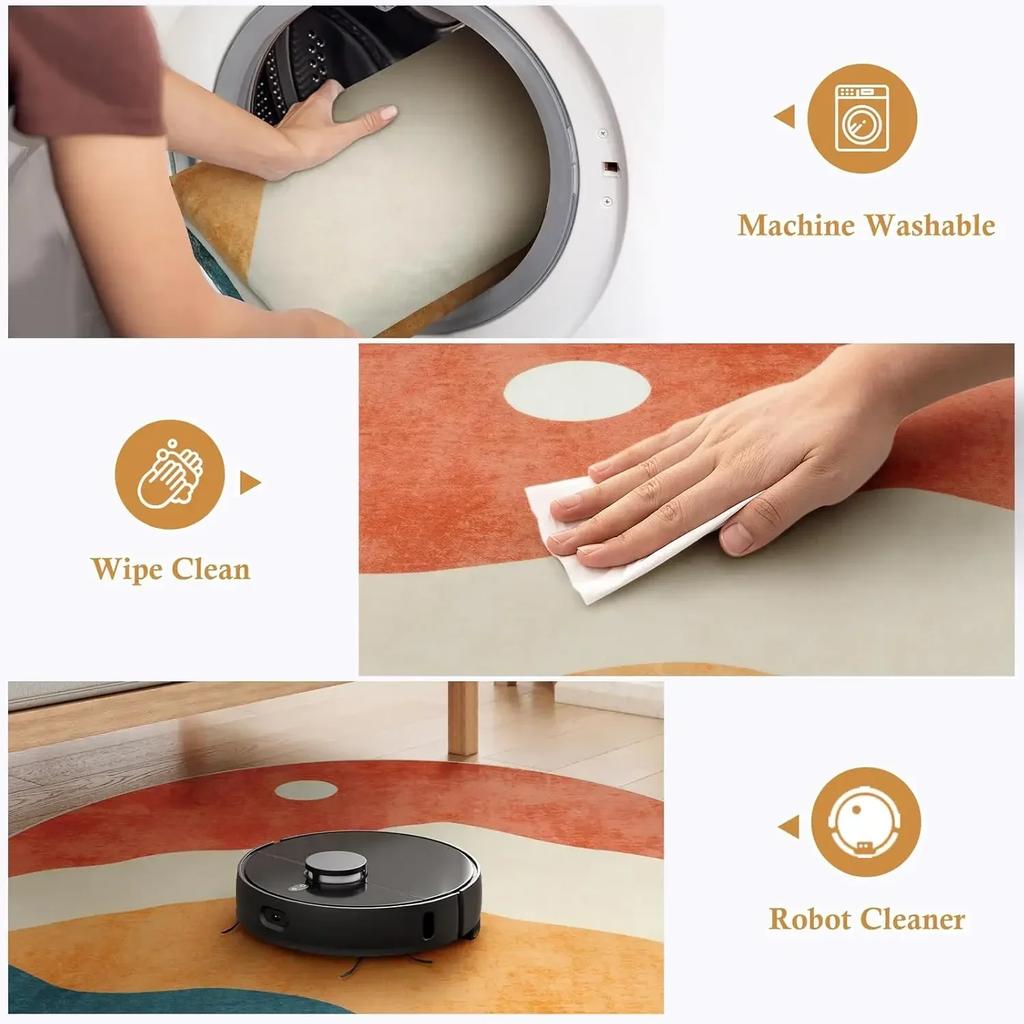 Machine Washable

Wipe Clean

Robot Cleaner