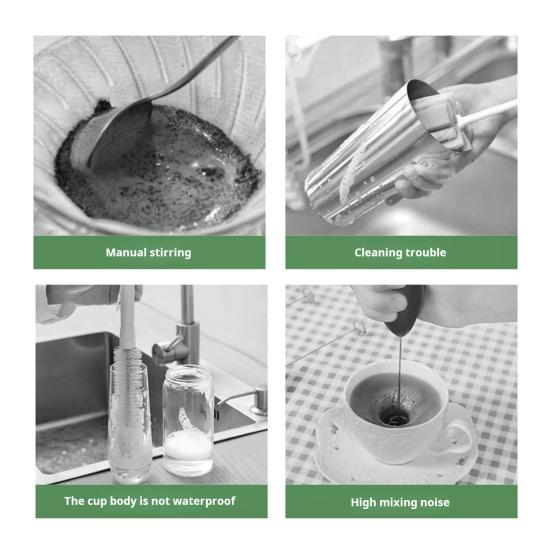 Manual stirring

Cleaning trouble

The cup body is not waterproof

High mixing noise