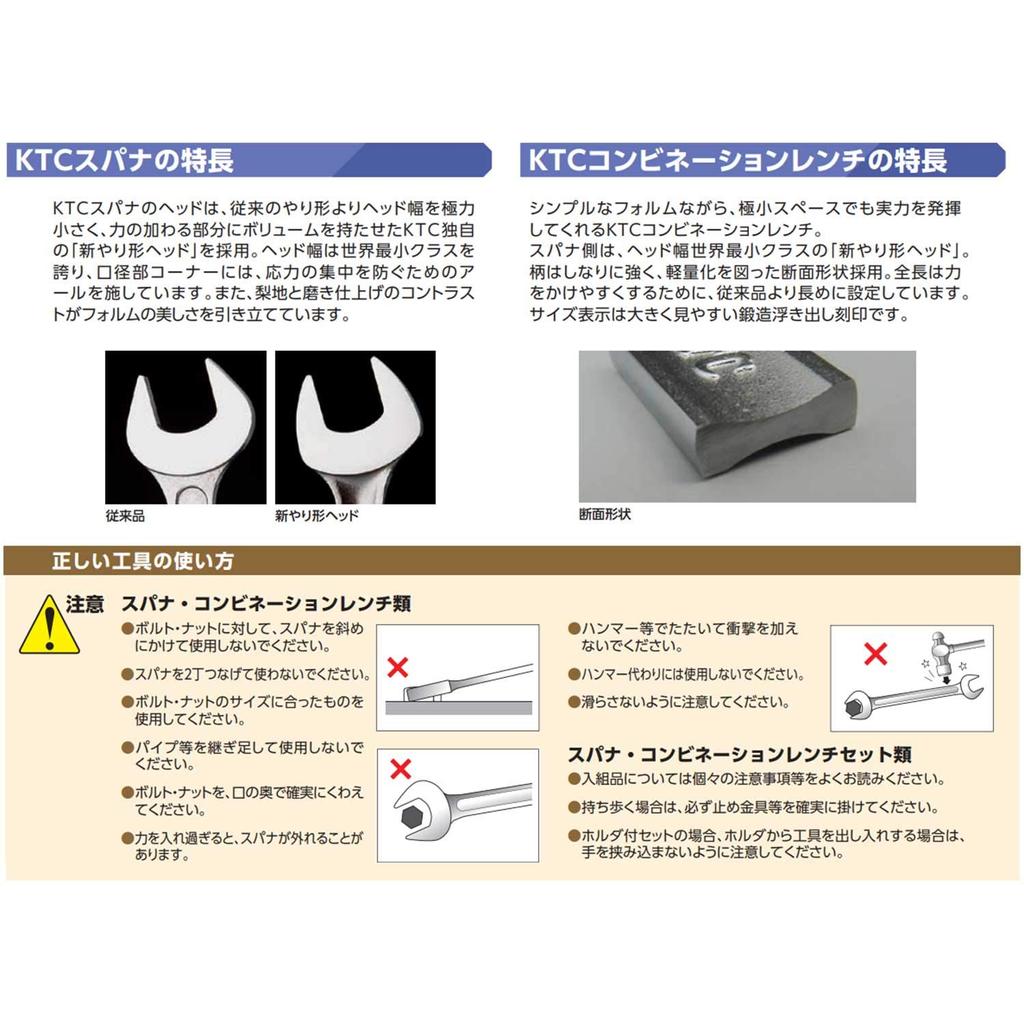 KTCスパナの特長

KTCスパナのヘッドは、従来のやり形よりヘッド幅を極力小さく、力の加わる部分にボリュームを持たせたKTC独自の「新やり形ヘッド」を採用。ヘッド幅は世界最小クラスを誇り、口径部コーナーには、応力の集中を防ぐためのアールを施しています。また、梨地と磨き仕上げのコントラストがフォルムの美しさを引き立てています。

従来品

新やり形ヘッド

KTCコンビネーションレンチの特長

シンプルなフォルムながら、極小スペースでも実力を発揮してくれるKTCコンビネーションレンチ。
スパナ側は、ヘッド幅世界最小クラスの「新やり形ヘッド」。柄はしなりに強く、軽量化を図った断面形状採用。全長は力をかけやすくするために、従来品より長めに設定しています。サイズ表示は大きく見やすい鍛造浮き出し刻印です。

断面形状

正しい工具の使い方

注意 スパナ・コンビネーションレンチ類

●ボルト・ナットに対して、スパナを斜めにかけて使用しないでください。

●スパナを2丁つなげて使わないでください。

●ボルト・ナットのサイズに合ったものを使用してください。

●パイプ等を継ぎ足して使用しないでください。

●ボルト・ナットを、口の奥で確実にくわえてください。

●力を入れ過ぎると、スパナが外れることがあります。

●ハンマー等でたたいて衝撃を加えないでください。

●ハンマー代わりには使用しないでください。

●滑らさないように注意してください。

スパナ・コンビネーションレンチセット類

●入組品については個々の注意事項等をよくお読みください。

●持ち歩く場合は、必ず止め金具等を確実に掛けてください。

●ホルダ付セットの場合、ホルダから工具を出し入れする場合は、手を挟み込まないように注意してください。