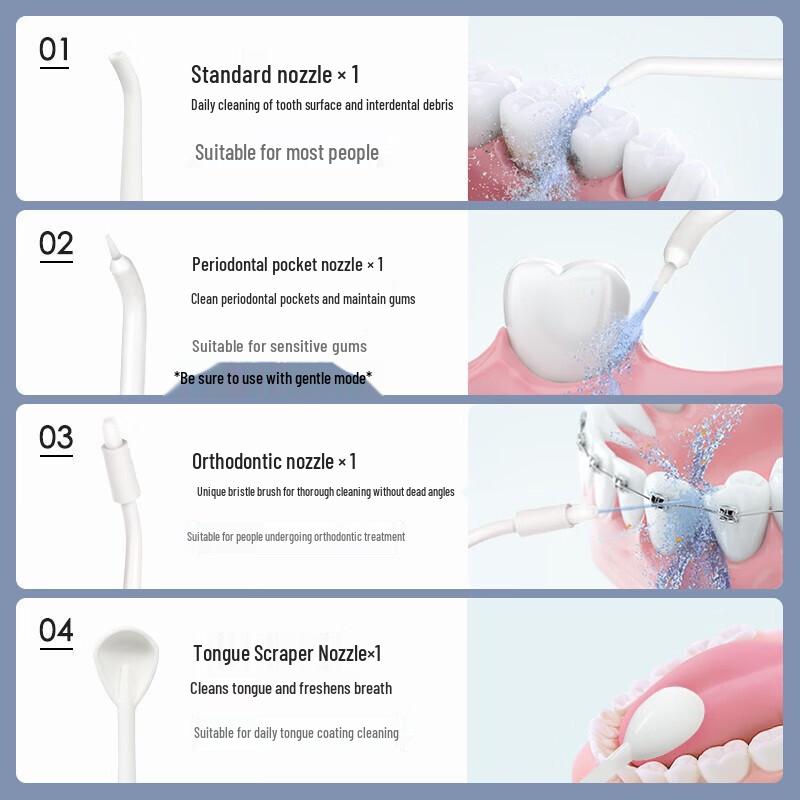 01

Standard nozzle × 1

Daily cleaning of tooth surface and interdental debris

Suitable for most people

02

Periodontal pocket nozzle × 1

Clean periodontal pockets and maintain gums

Suitable for sensitive gums

*Be sure to use with gentle mode*

03

Orthodontic nozzle × 1

Unique bristle brush for thorough cleaning without dead angles

Suitable for people undergoing orthodontic treatment

04

Tongue Scraper Nozzle×1

Cleans tongue and freshens breath

Suitable for daily tongue coating cleaning