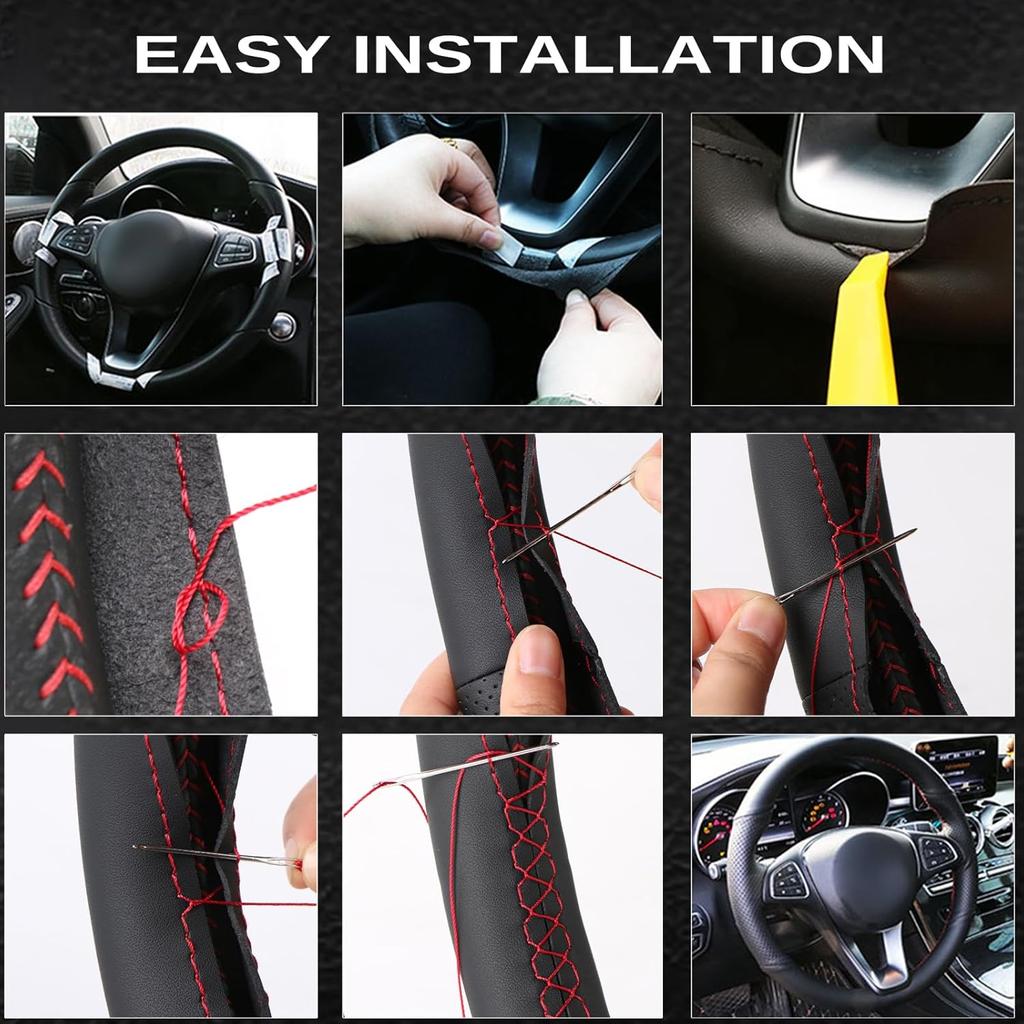 EASY INSTALLATION