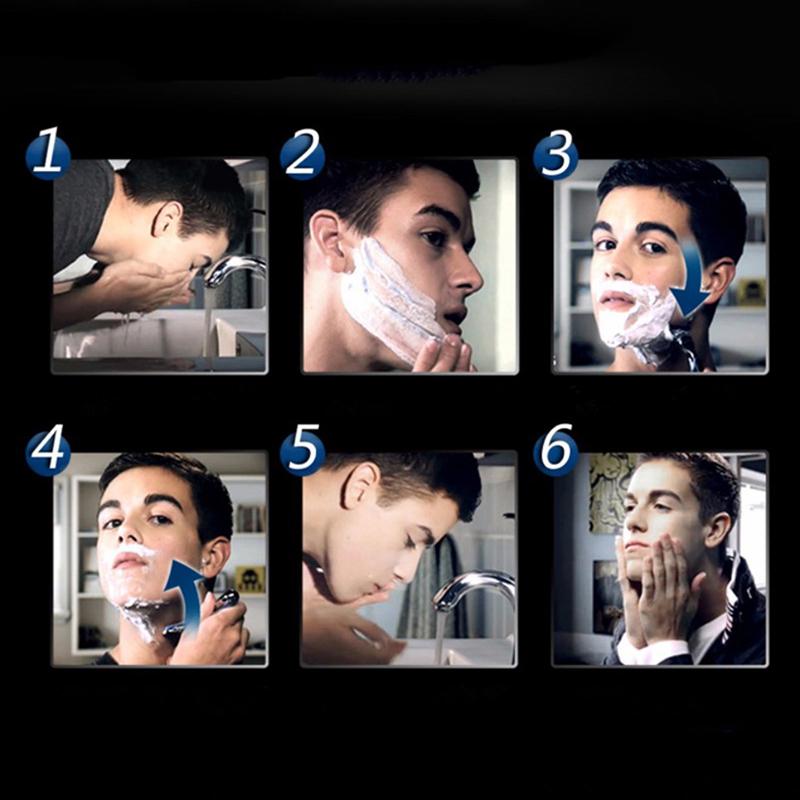 1
2
3
4
5
6