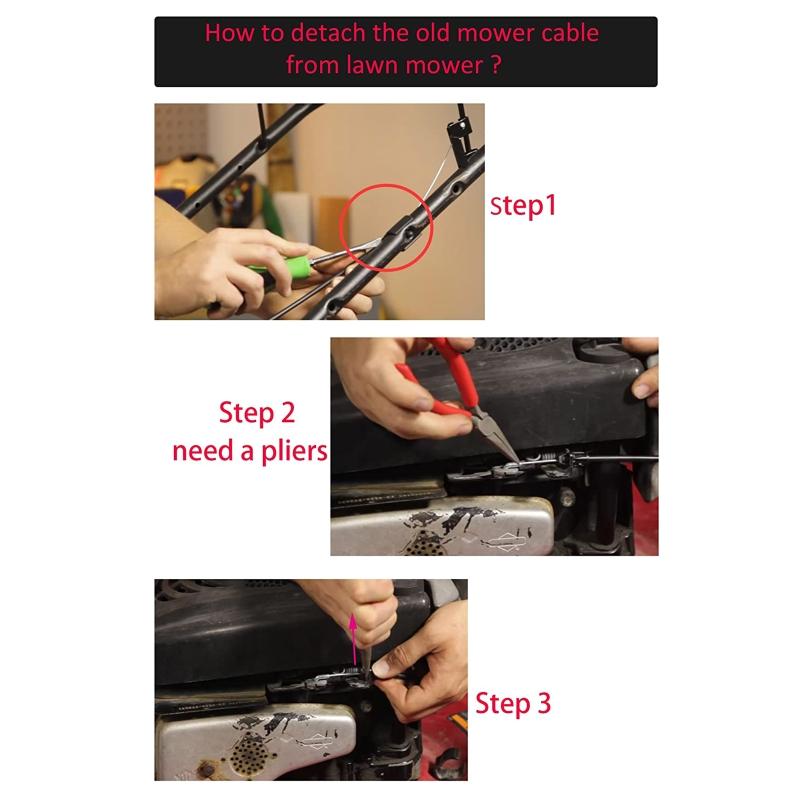 How to detach the old mower cable from lawn mower ?

Step1

Step 2
need a pliers

Step 3