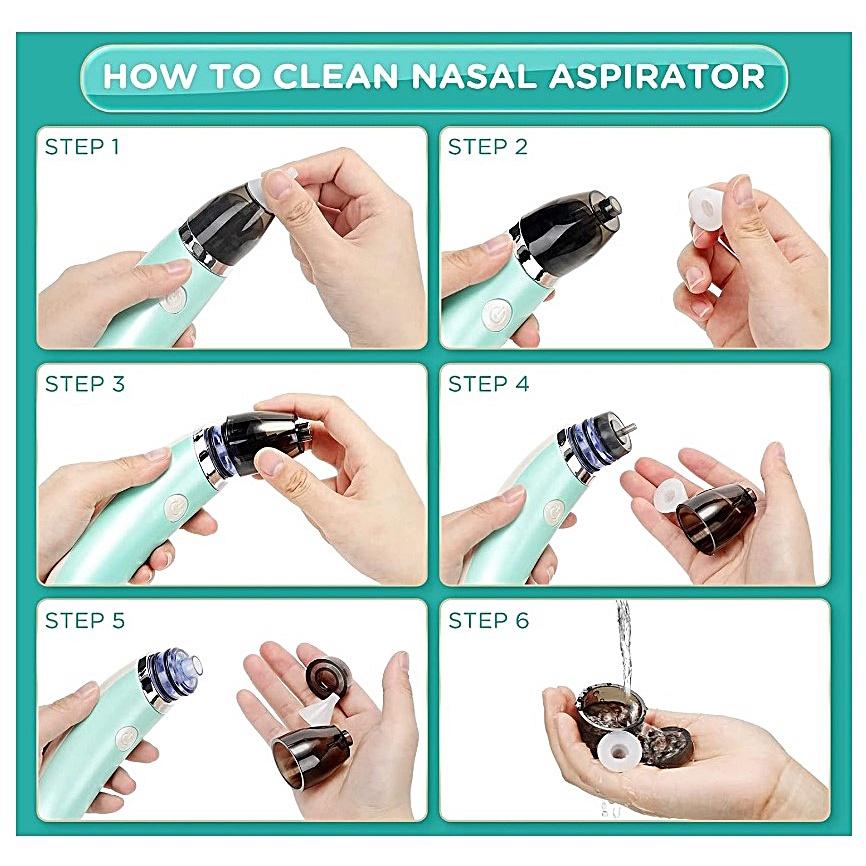 HOW TO CLEAN NASAL ASPIRATOR

STEP 1

STEP 2

STEP 3

STEP 4

STEP 5

STEP 6