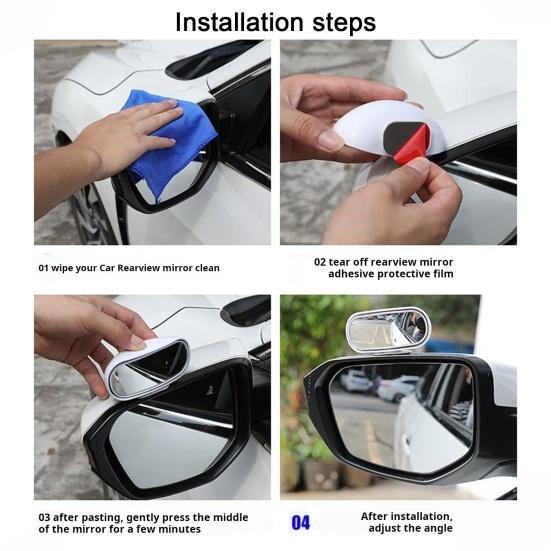 Installation steps

01 wipe your Car Rearview mirror clean

02 tear off rearview mirror adhesive protective film

03 after pasting, gently press the middle of the mirror for a few minutes

04

After installation, adjust the angle