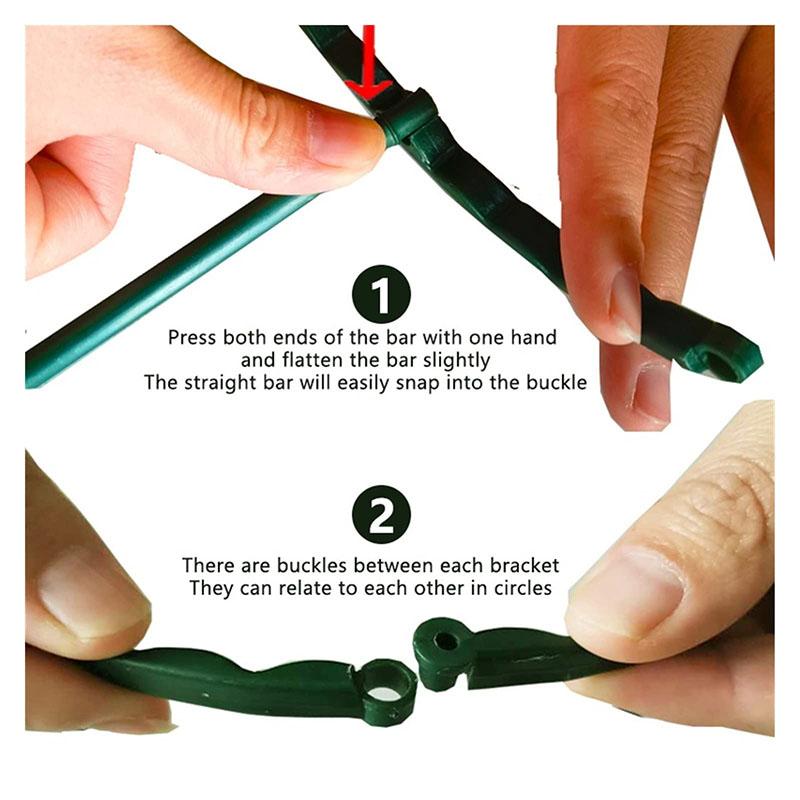 1

Press both ends of the bar with one hand and flatten the bar slightly
The straight bar will easily snap into the buckle

2

There are buckles between each bracket
They can relate to each other in circles