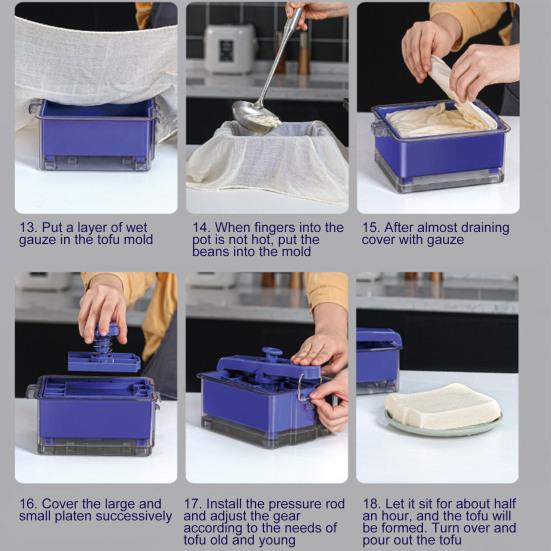 13. Put a layer of wet gauze in the tofu mold

14. When fingers into the pot is not hot, put the beans into the mold

15. After almost draining cover with gauze

16. Cover the large and small platen successively

17. Install the pressure rod and adjust the gear according to the needs of tofu old and young

18. Let it sit for about half an hour, and the tofu will be formed. Turn over and pour out the tofu