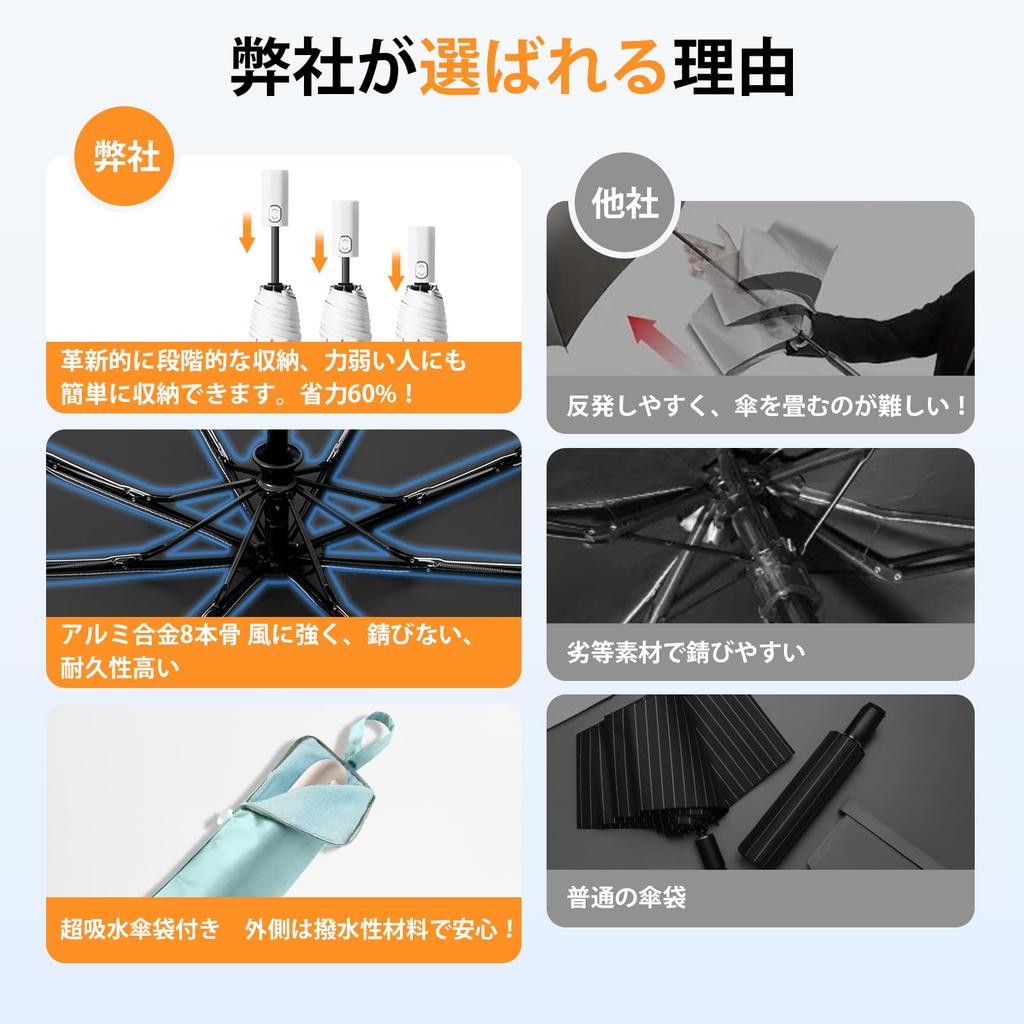 弊社が選ばれる理由

弊社

革新的に段階的な収納、力弱い人にも簡単に収納できます。省力60%！

アルミ合金8本骨 風に強く、錆びない、耐久性高い

超吸水傘袋付き　外側は撥水性材料で安心！

他社

反発しやすく、傘を畳むのが難しい！

劣等素材で錆びやすい

普通の傘袋