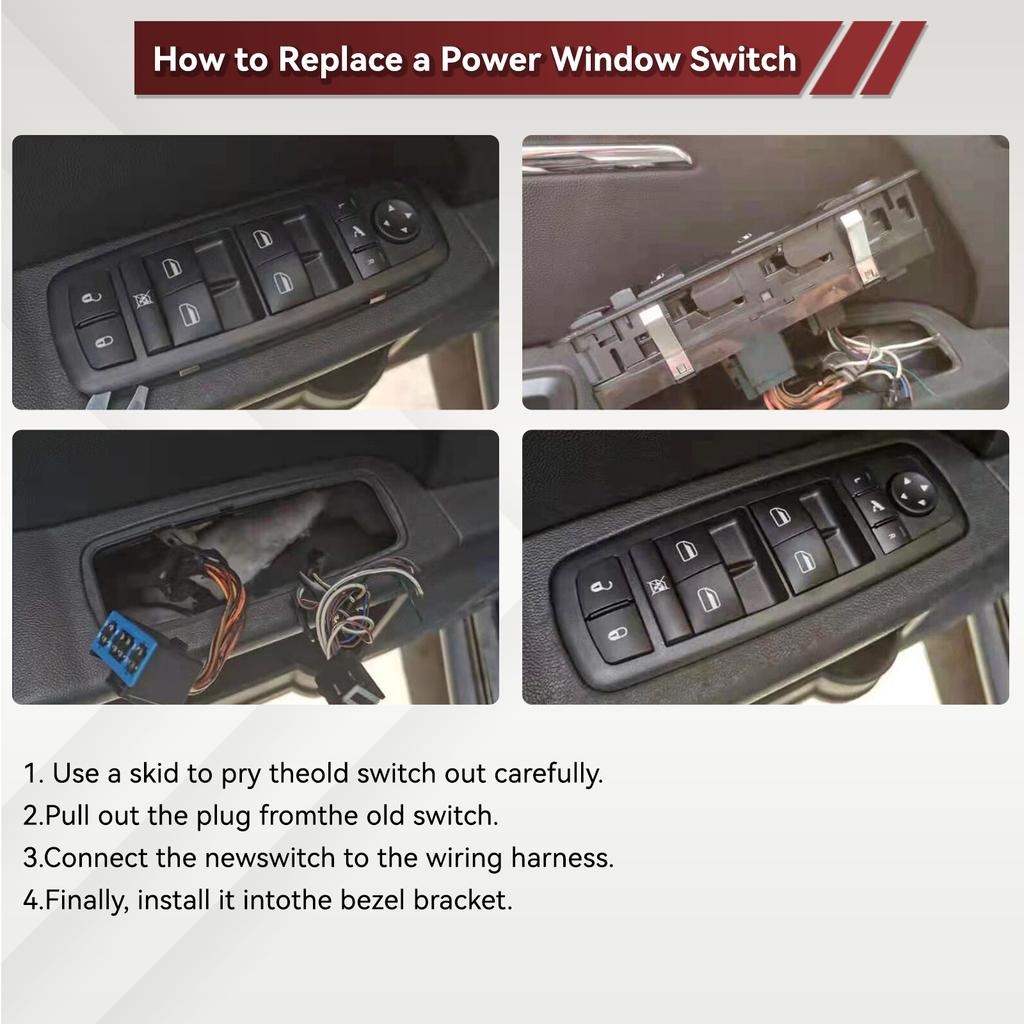 How to Replace a Power Window Switch

1. Use a skid to pry theold switch out carefully.
2.Pull out the plug fromthe old switch.
3.Connect the newswitch to the wiring harness.
4.Finally, install it intothe bezel bracket.