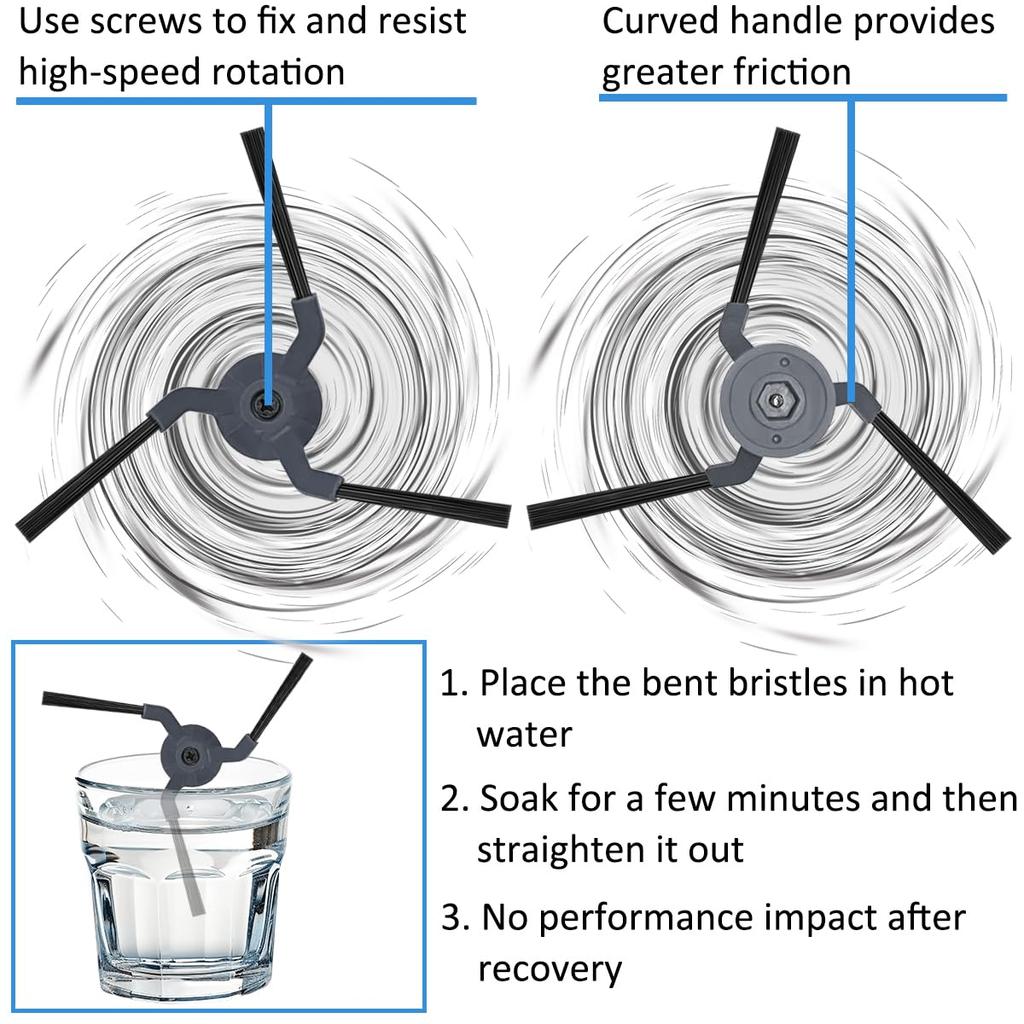 Use screws to fix and resist high-speed rotation

Curved handle provides greater friction

1. Place the bent bristles in hot water

2. Soak for a few minutes and then straighten it out

3. No performance impact after recovery