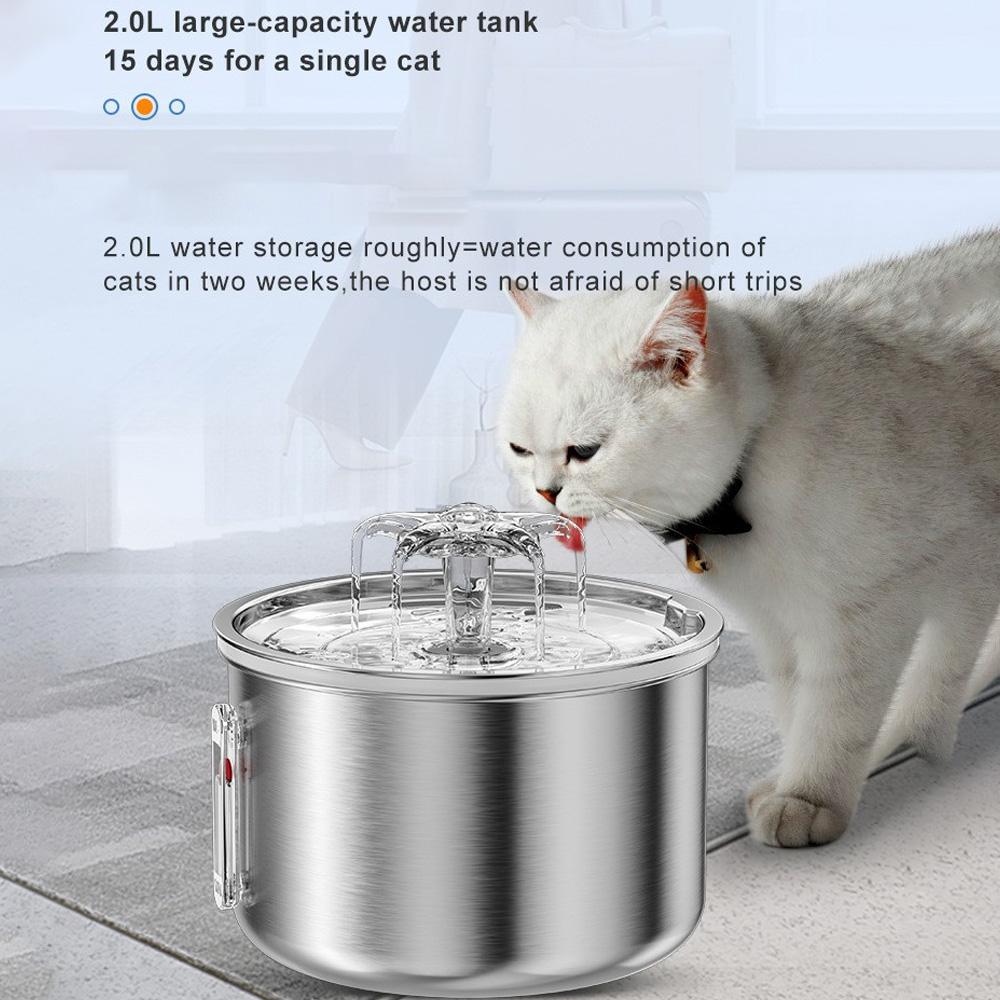 2.0L large-capacity water tank
15 days for a single cat

2.0L water storage roughly=water consumption of cats in two weeks,the host is not afraid of short trips