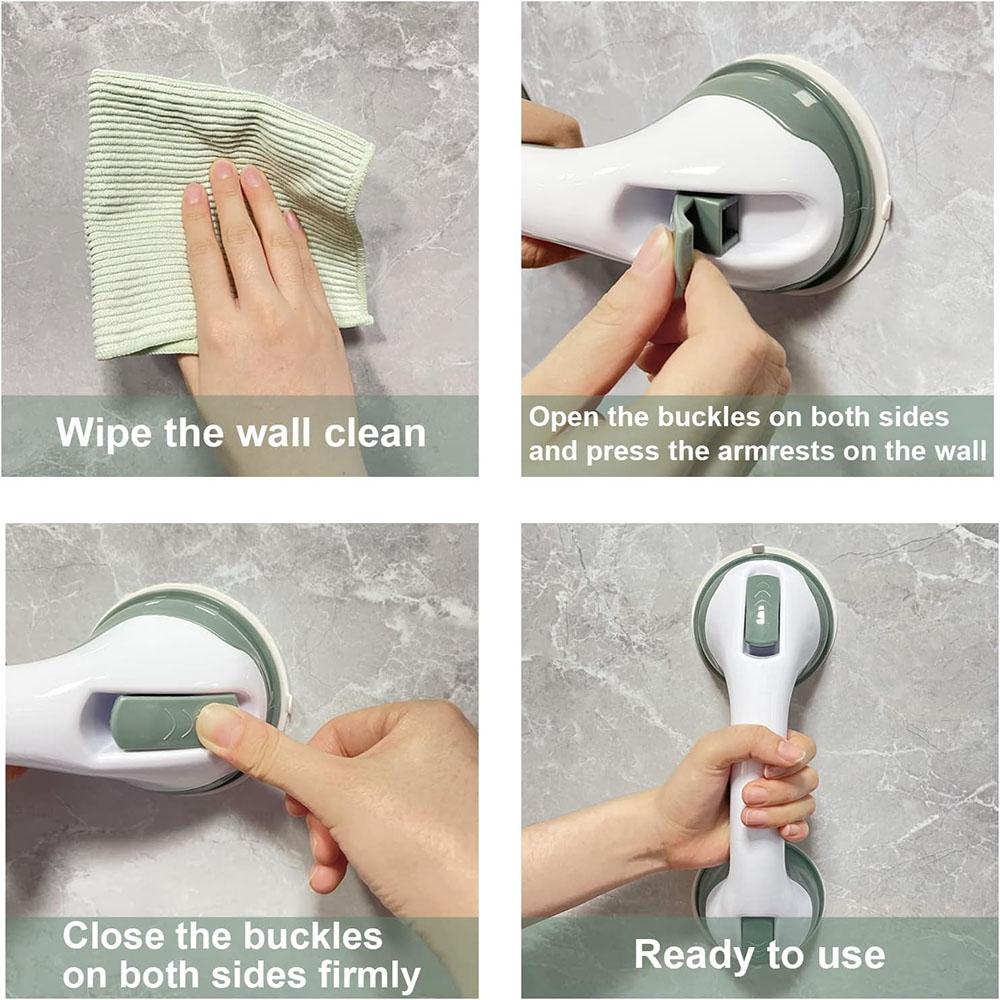 Wipe the wall clean

Open the buckles on both sides and press the armrests on the wall

Close the buckles on both sides firmly

Ready to use