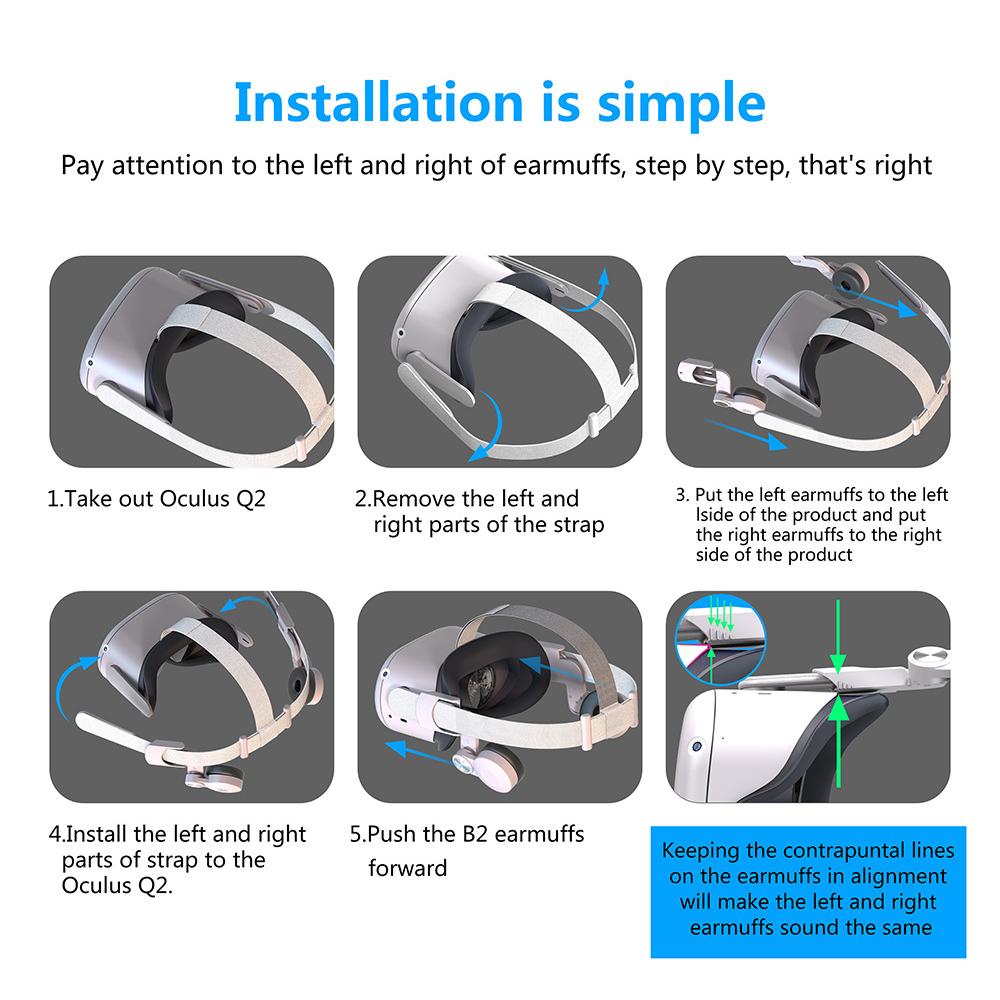 Installation is simple

Pay attention to the left and right of earmuffs, step by step, that's right

1.Take out Oculus Q2

2.Remove the left and right parts of the strap

3. Put the left earmuffs to the left lside of the product and put the right earmuffs to the right side of the product

4.Install the left and right parts of strap to the Oculus Q2.

5.Push the B2 earmuffs forward

Keeping the contrapuntal lines on the earmuffs in alignment will make the left and right earmuffs sound the same