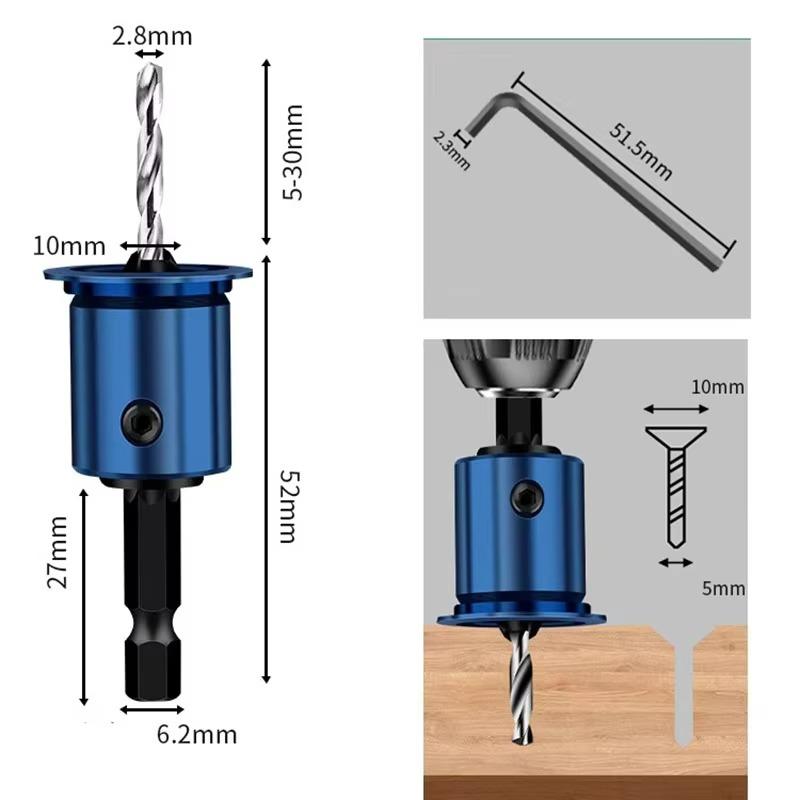 2.8mm
5-30mm
10mm
52mm
27mm
6.2mm
2.3mm
51.5mm
10mm
5mm