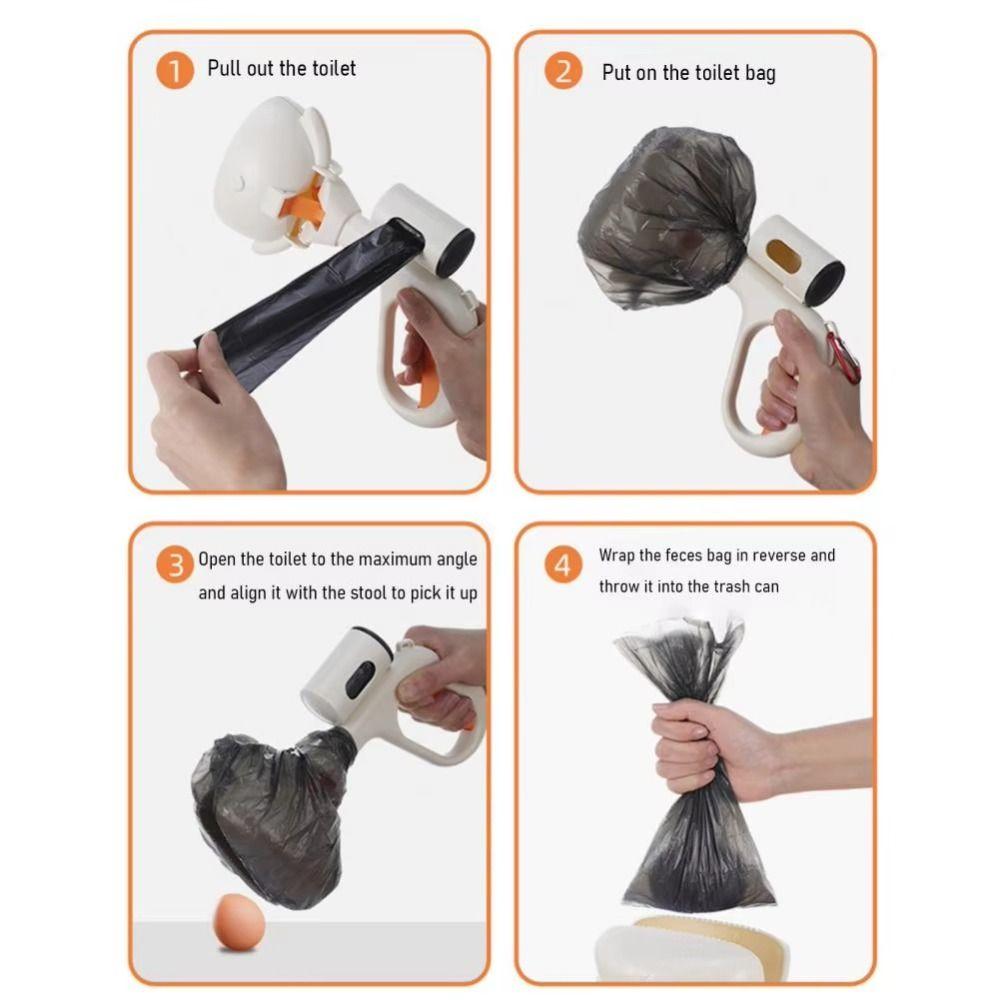 1 Pull out the toilet

2 Put on the toilet bag

3 Open the toilet to the maximum angle and align it with the stool to pick it up

4 Wrap the feces bag in reverse and throw it into the trash can