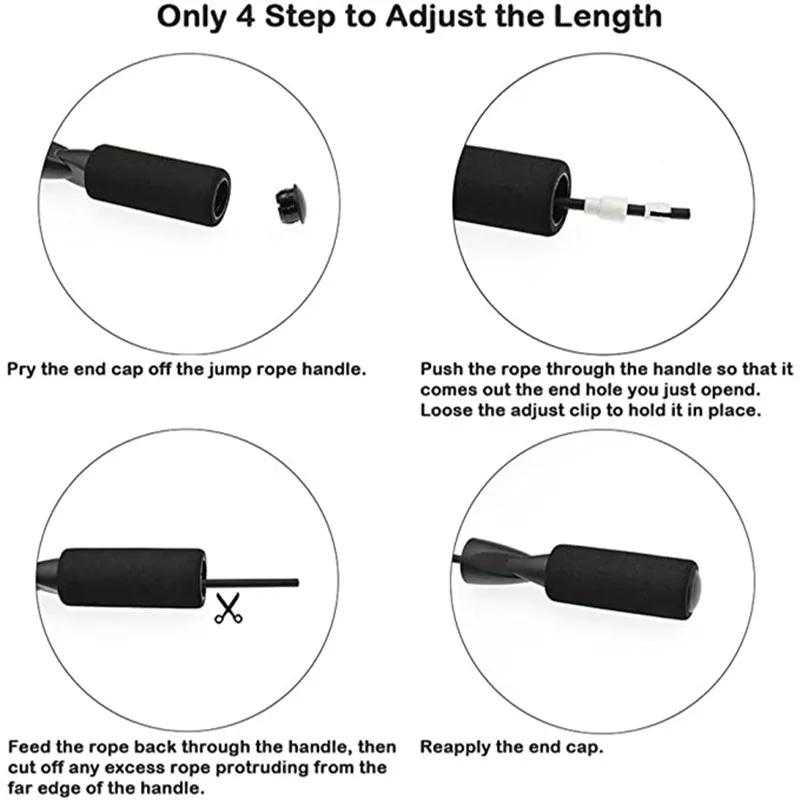 Only 4 Step to Adjust the Length

Pry the end cap off the jump rope handle.

Push the rope through the handle so that it comes out the end hole you just opend. Loose the adjust clip to hold it in place.

Feed the rope back through the handle, then cut off any excess rope protruding from the far edge of the handle.

Reapply the end cap.