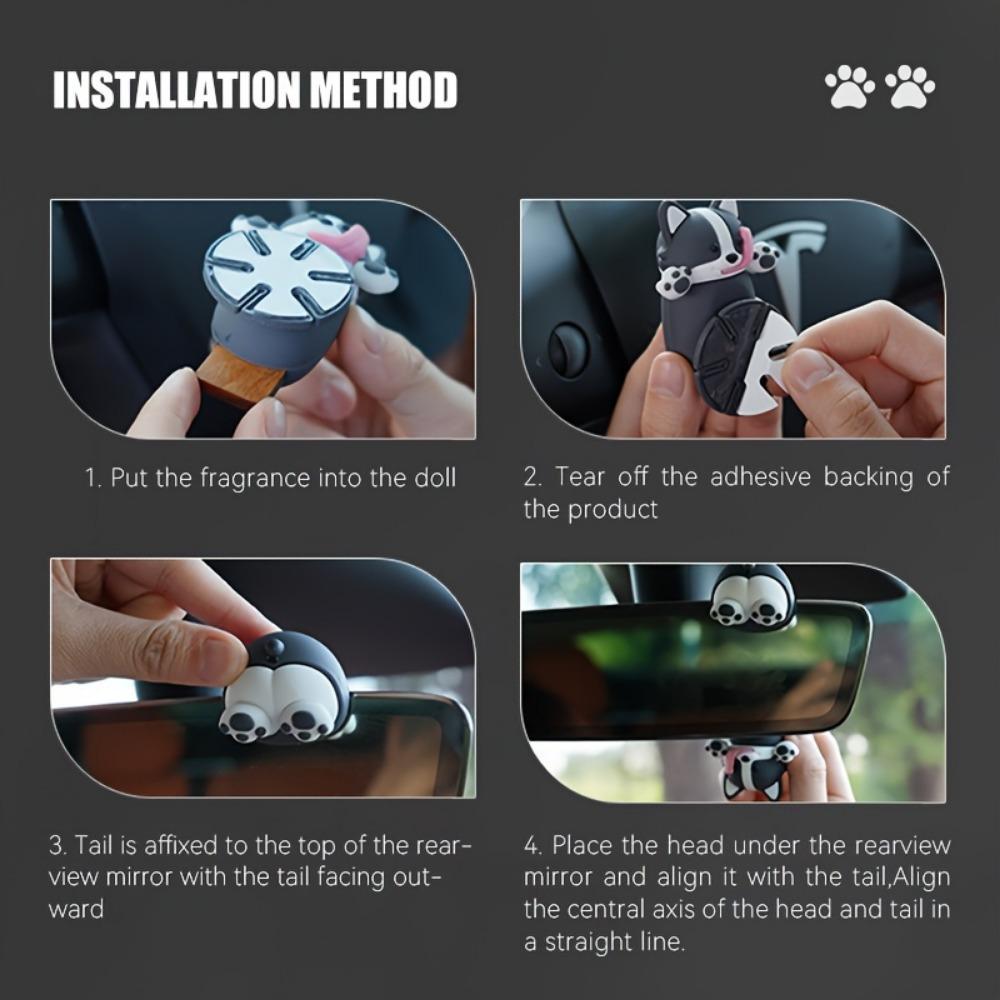 INSTALLATION METHOD

1. Put the fragrance into the doll

2. Tear off the adhesive backing of the product

3. Tail is affixed to the top of the rearview mirror with the tail facing outward

4. Place the head under the rearview mirror and align it with the tail,Align the central axis of the head and tail in a straight line.