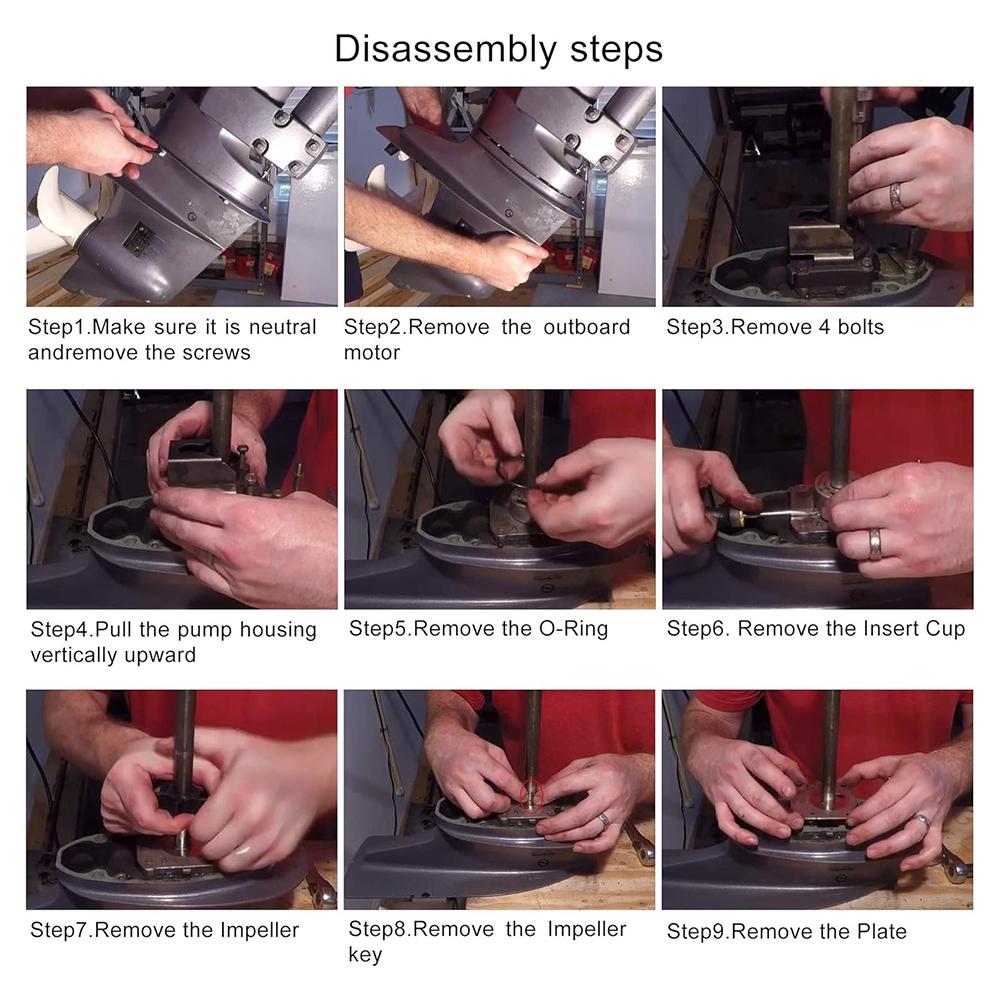 Disassembly steps

Step1.Make sure it is neutral andremove the screws

Step2.Remove the outboard motor

Step3.Remove 4 bolts

Step4.Pull the pump housing vertically upward

Step5.Remove the O-Ring

Step6. Remove the Insert Cup

Step7.Remove the Impeller

Step8.Remove the Impeller key

Step9.Remove the Plate