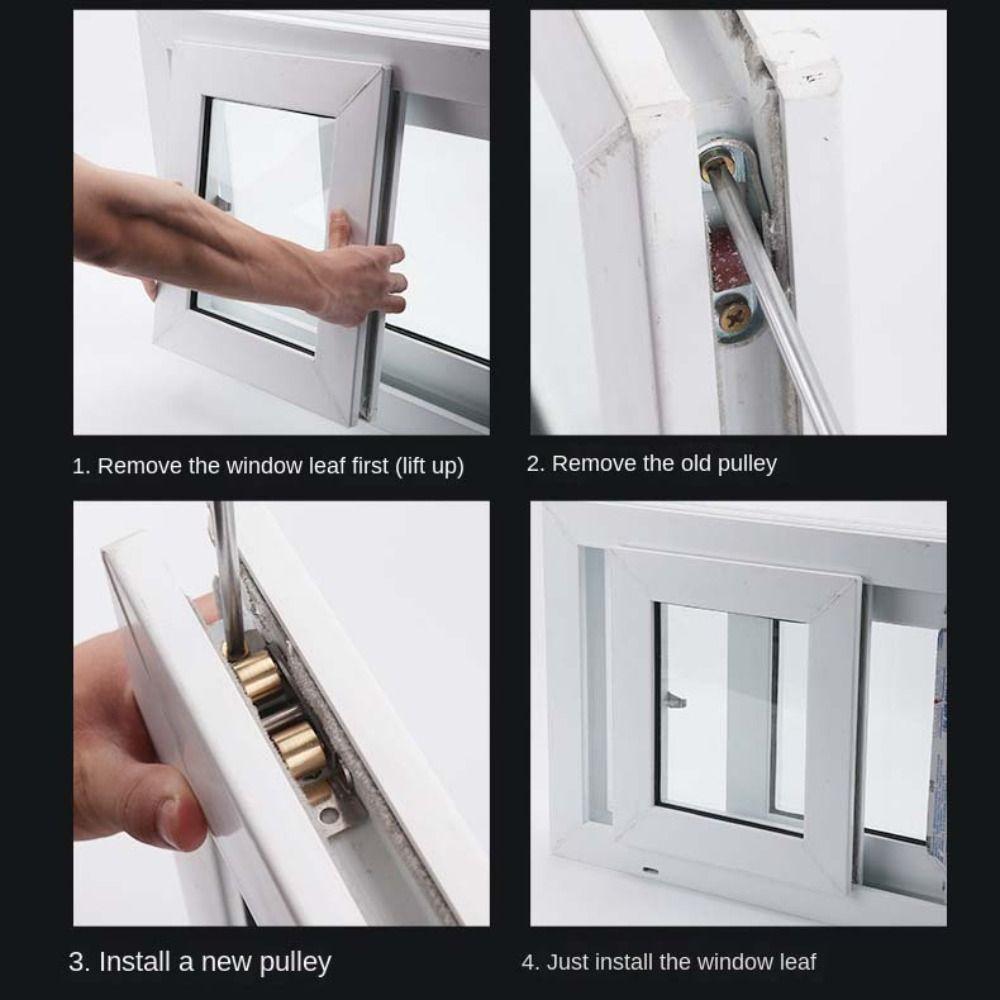 1. Remove the window leaf first (lift up)

2. Remove the old pulley

3. Install a new pulley

4. Just install the window leaf