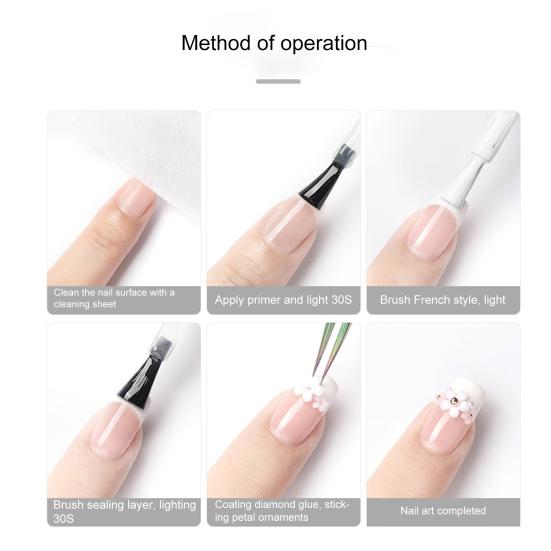 Method of operation

Clean the nail surface with a cleaning sheet

Apply primer and light 30S

Brush French style, light

Brush sealing layer, lighting 30S

Coating diamond glue, sticking petal ornaments

Nail art completed