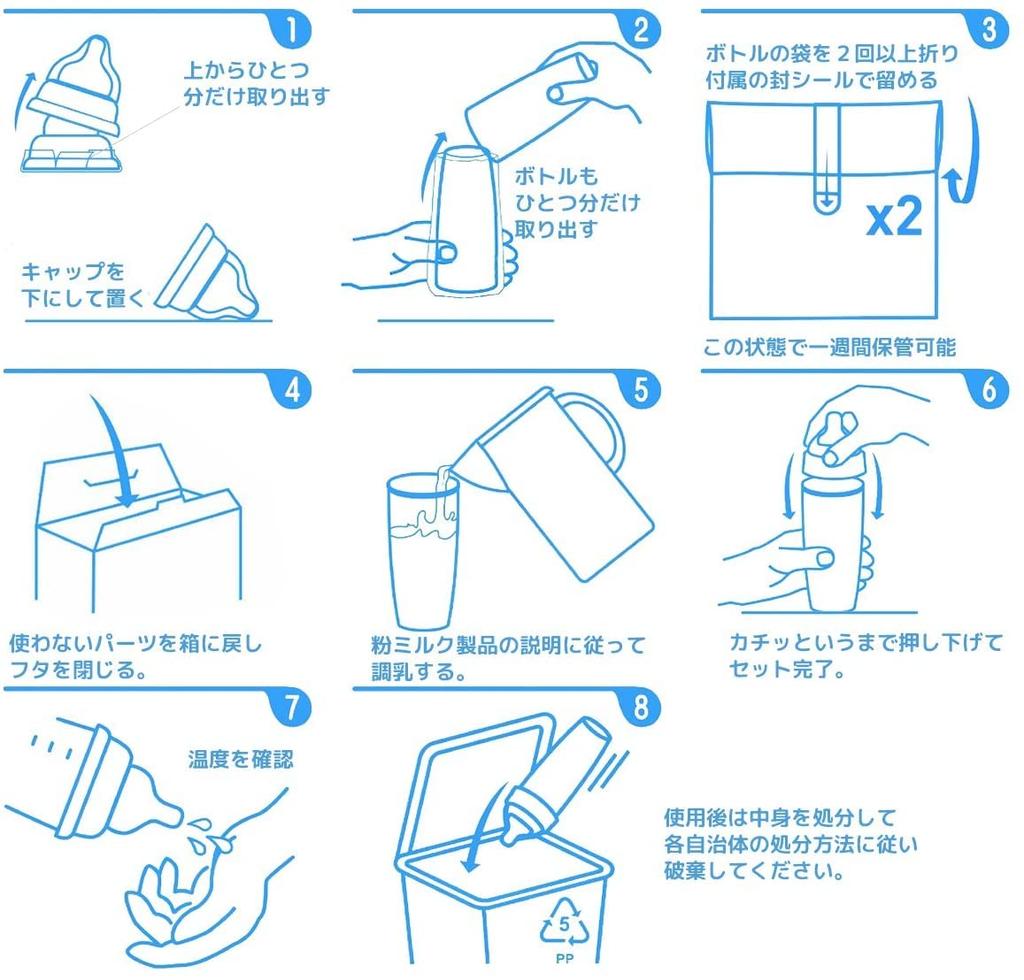 1

上からひとつ分だけ取り出す

キャップを下にして置く

2

ボトルもひとつ分だけ取り出す

3

ボトルの袋を２回以上折り付属の封シールで留める

x2

この状態で一週間保管可能

4

使わないパーツを箱に戻しフタを閉じる。

5

粉ミルク製品の説明に従って調乳する。

6

カチッというまで押し下げてセット完了。

7

温度を確認

8

使用後は中身を処分して各自治体の処分方法に従い破棄してください。

5
PP